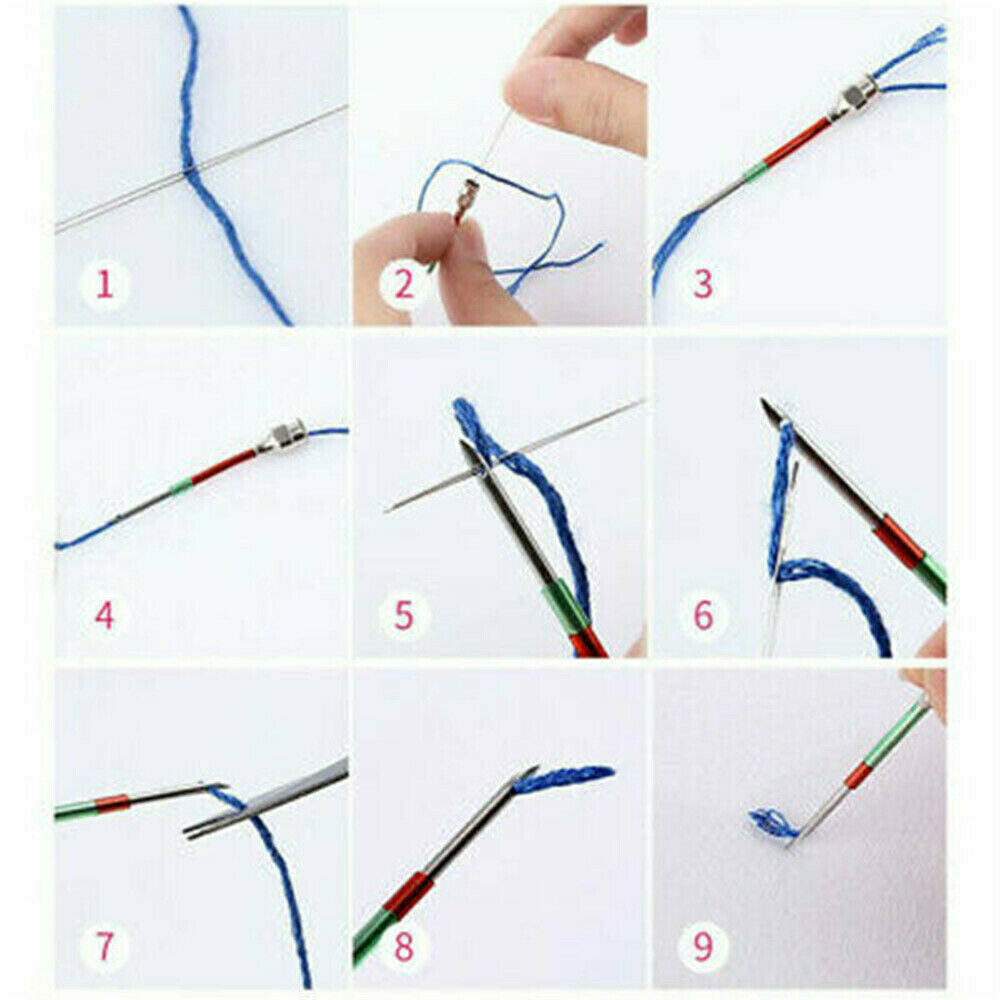 1

2

3

4

5

6

7

8

9