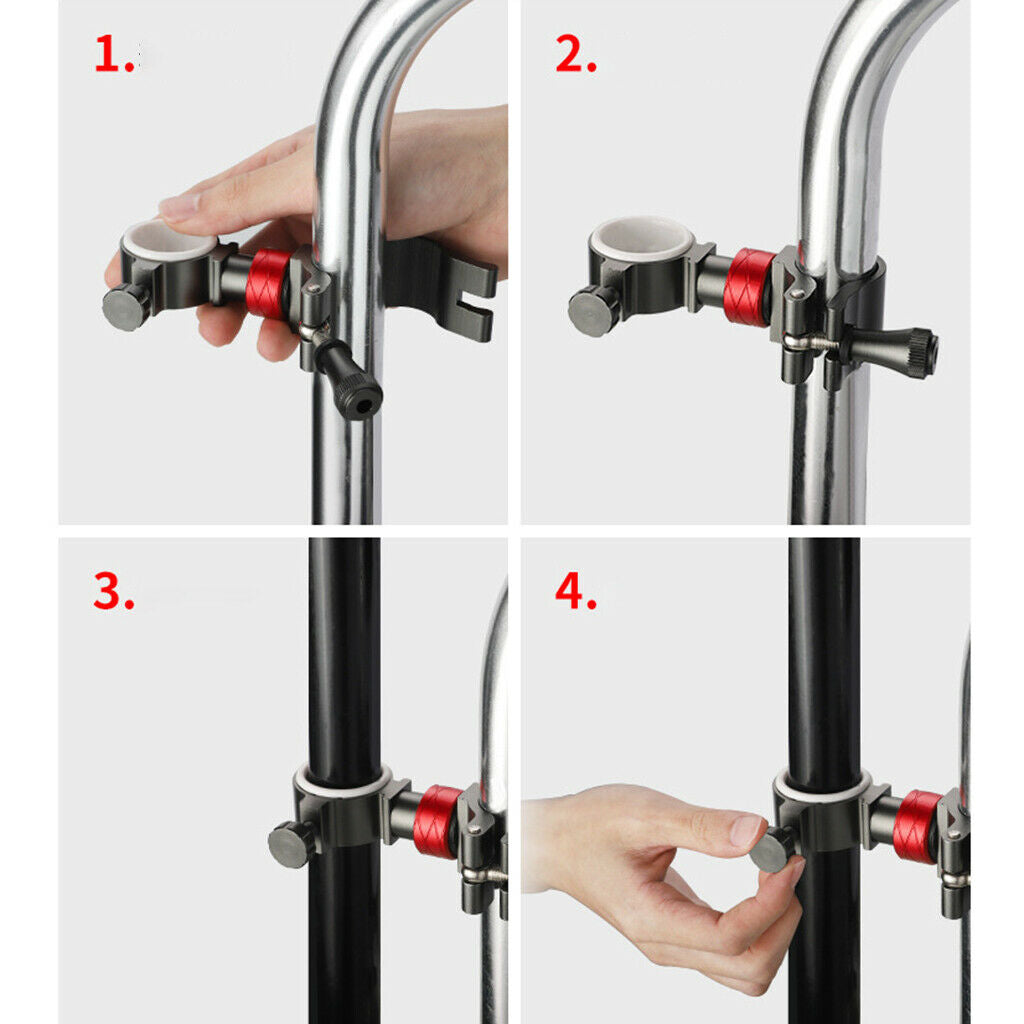 1.

2.

3.

4.