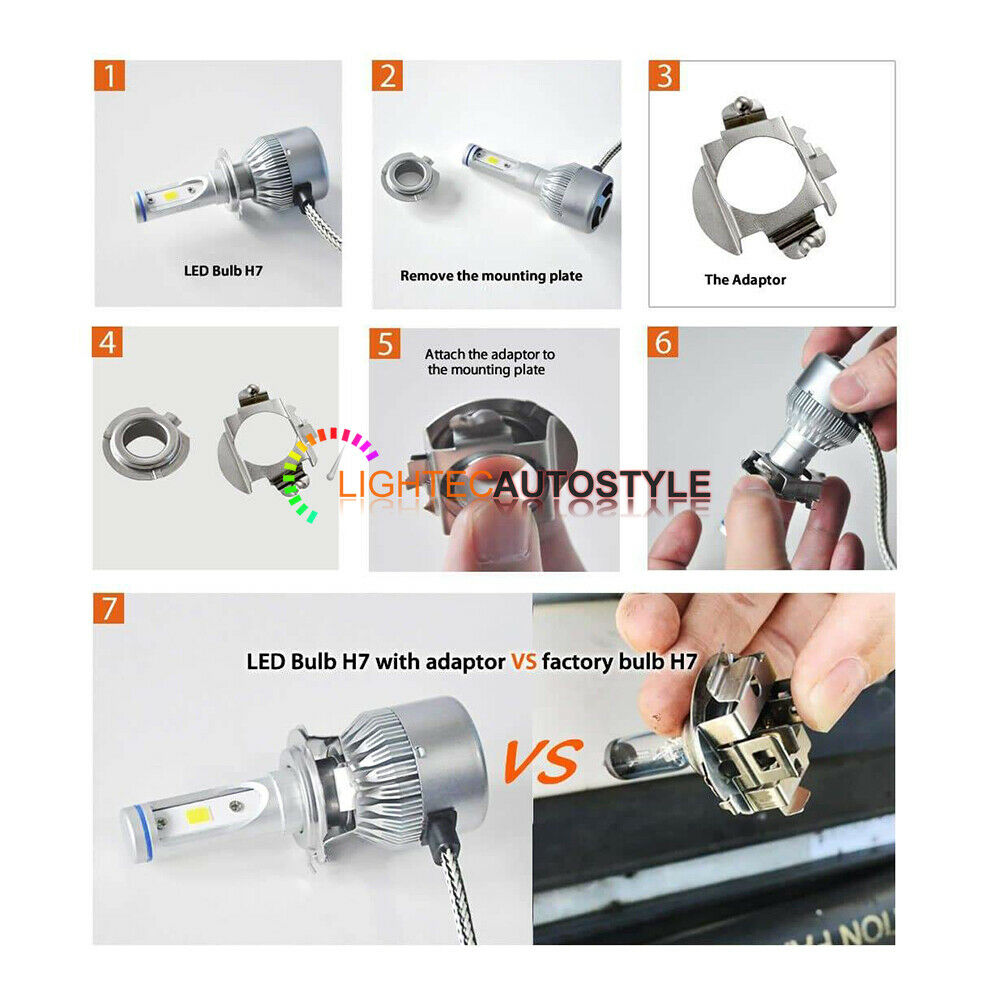 1
LED Bulb H7

2
Remove the mounting plate

3
The Adaptor

4

5
Attach the adaptor to the mounting plate

6

LIGHTECAUTOSTYLE

7
LED Bulb H7 with adaptor VS factory bulb H7

VS