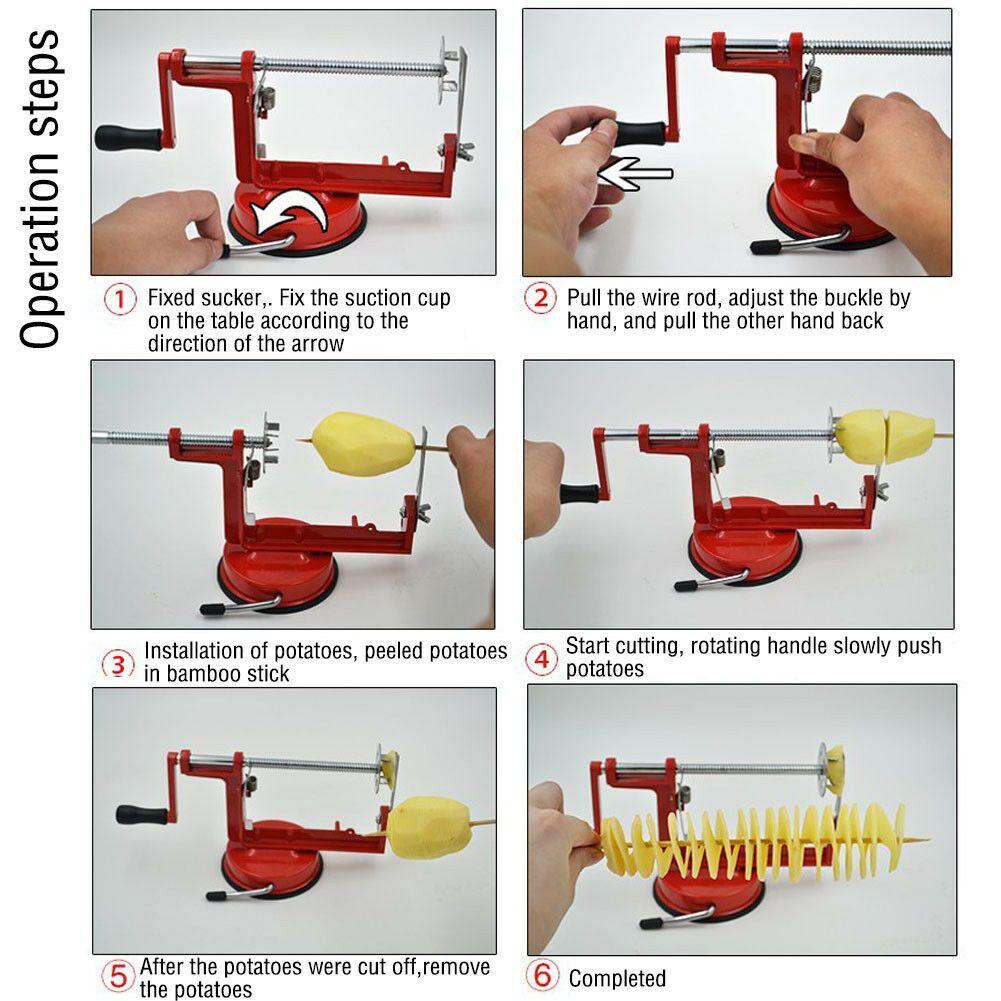 Operation steps

1 Fixed sucker,. Fix the suction cup on the table according to the direction of the arrow

2 Pull the wire rod, adjust the buckle by hand, and pull the other hand back

3 Installation of potatoes, peeled potatoes in bamboo stick

4 Start cutting, rotating handle slowly push potatoes

5 After the potatoes were cut off,remove the potatoes

6 Completed