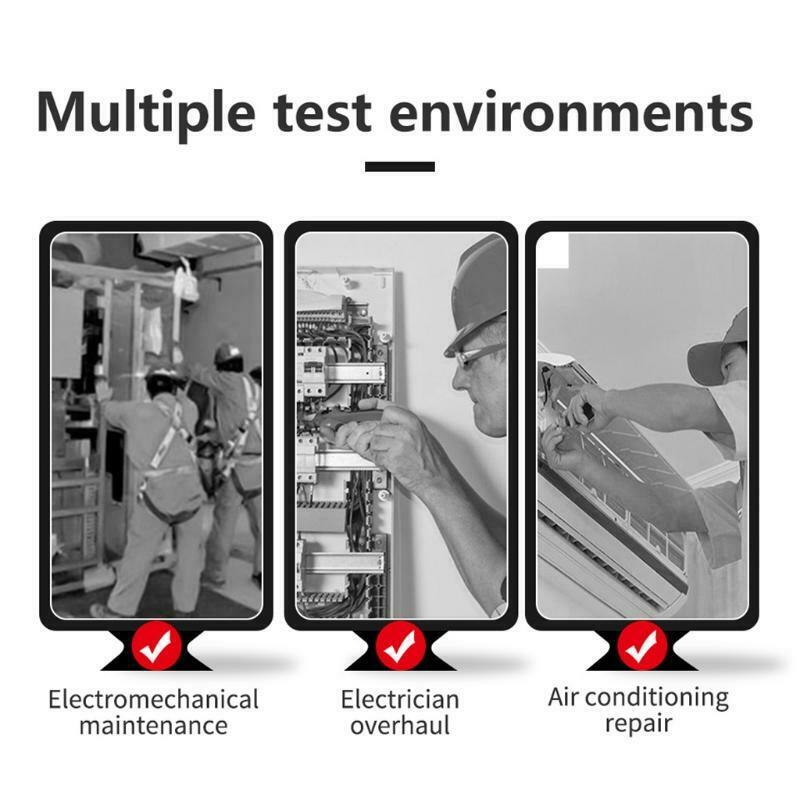 Multiple test environments

Electromechanical
maintenance

Electrician
overhaul

Air conditioning
repair