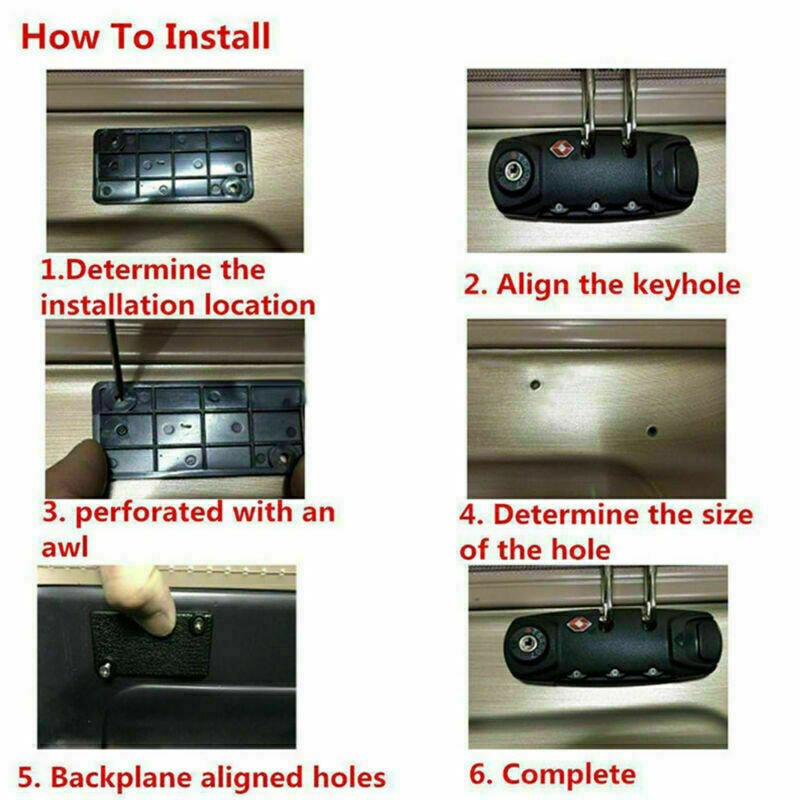 How To Install

1.Determine the installation location

2. Align the keyhole

3. perforated with an awl

4. Determine the size of the hole

5. Backplane aligned holes

6. Complete