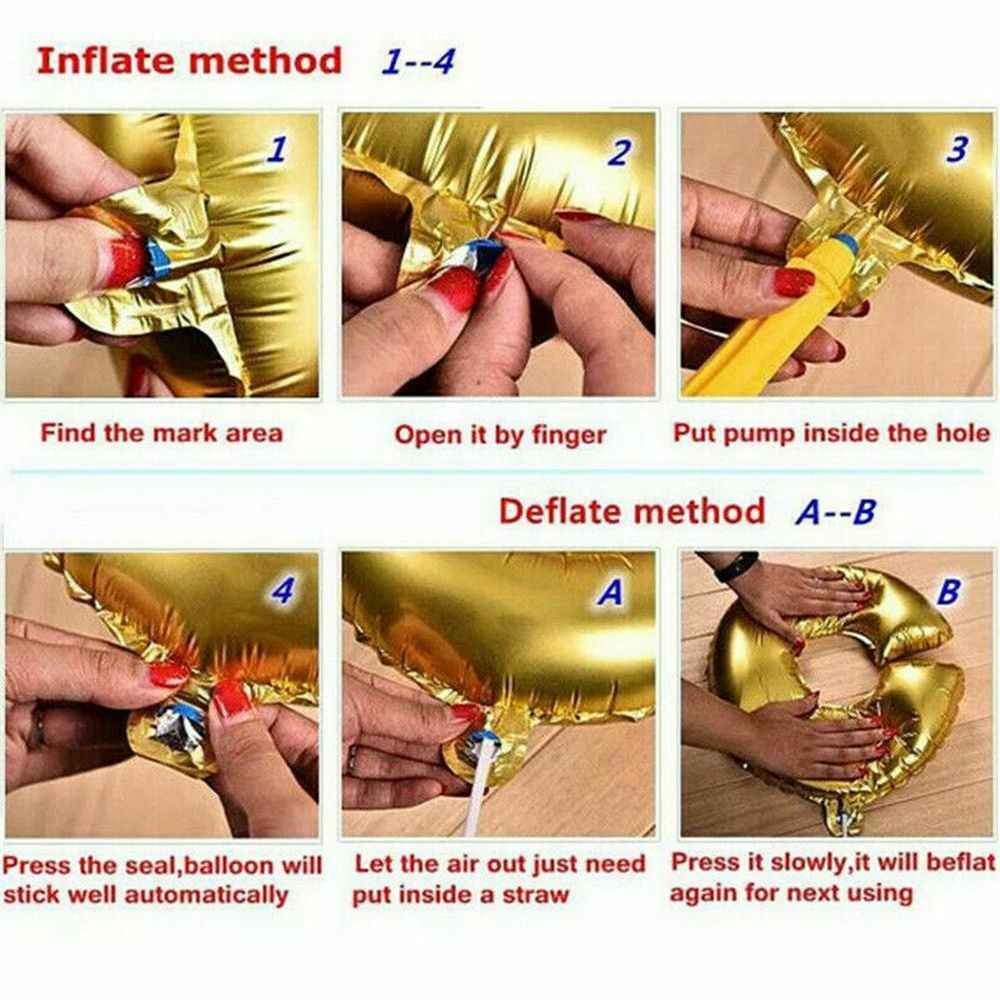 Inflate method 1--4

1

Find the mark area

2

Open it by finger

3

Put pump inside the hole

Deflate method A--B

4

Press the seal,balloon will stick well automatically

A

Let the air out just need put inside a straw

B

Press it slowly,it will beflat again for next using