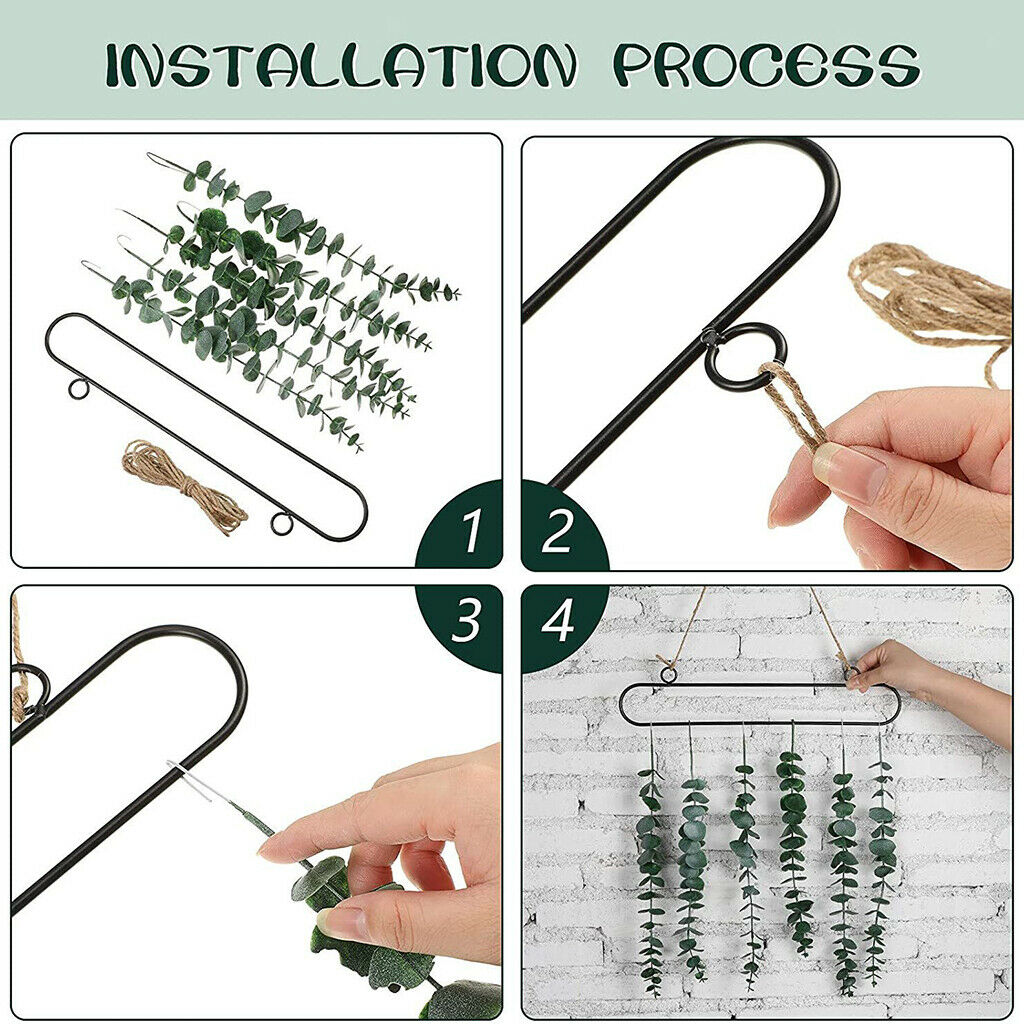 INSTALLATION PROCESS

1

2

3

4