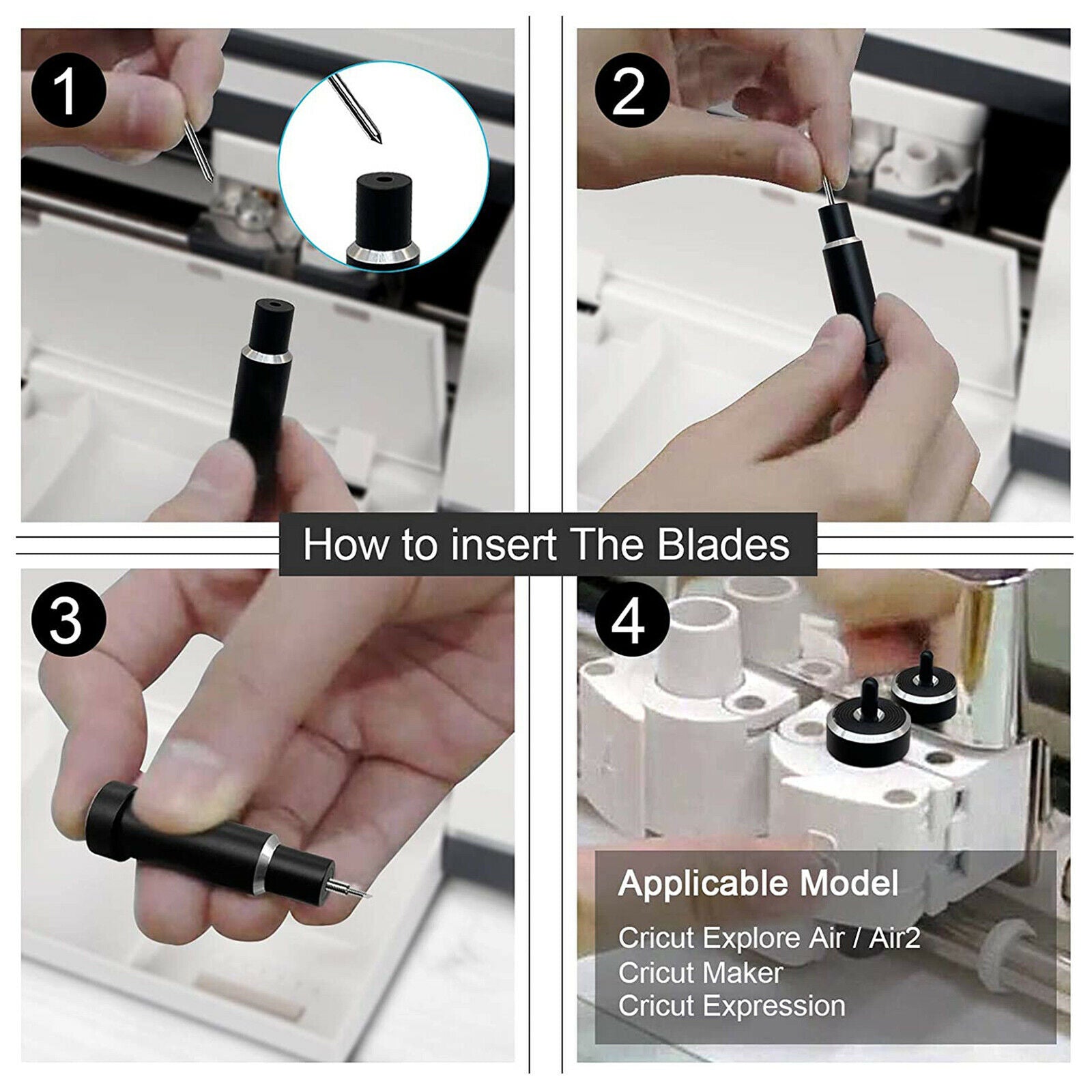 1

2

How to insert The Blades

3

4

Applicable Model

Cricut Explore Air / Air2
Cricut Maker
Cricut Expression