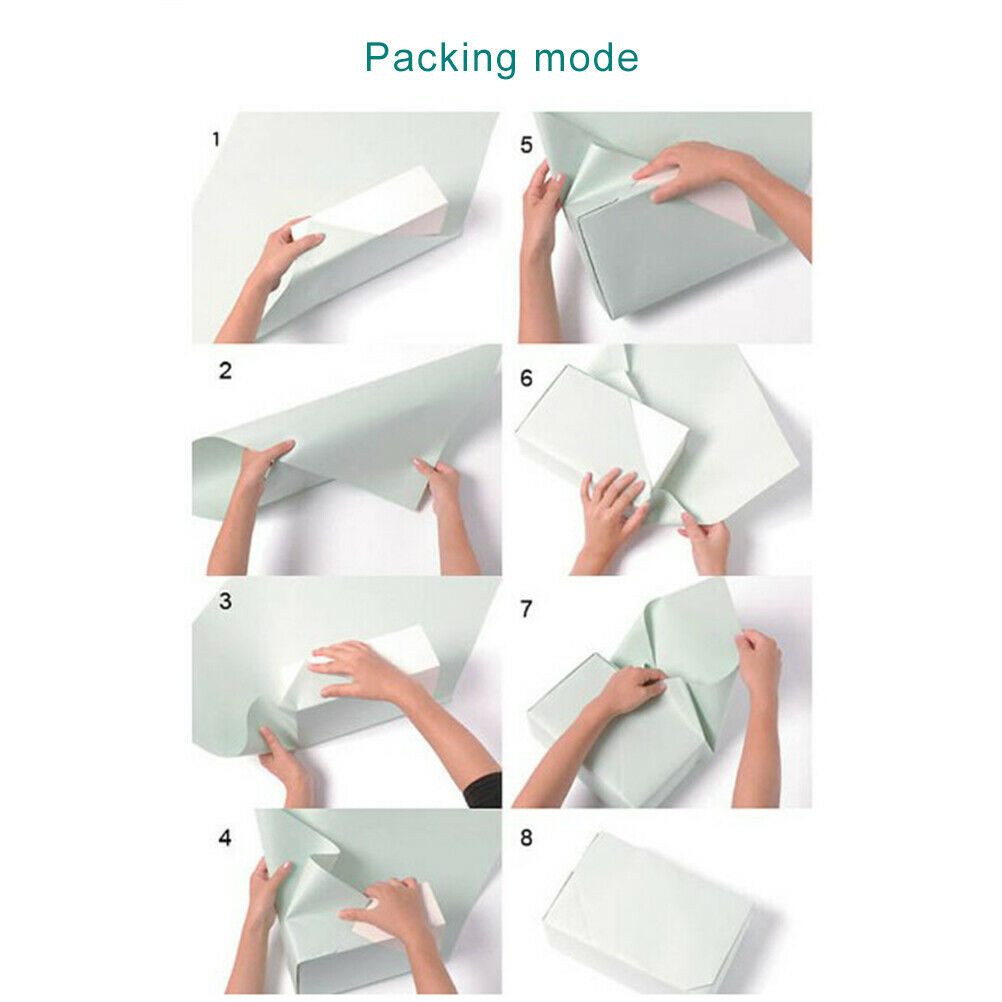 Packing mode

1

2

3

4

5

6

7

8