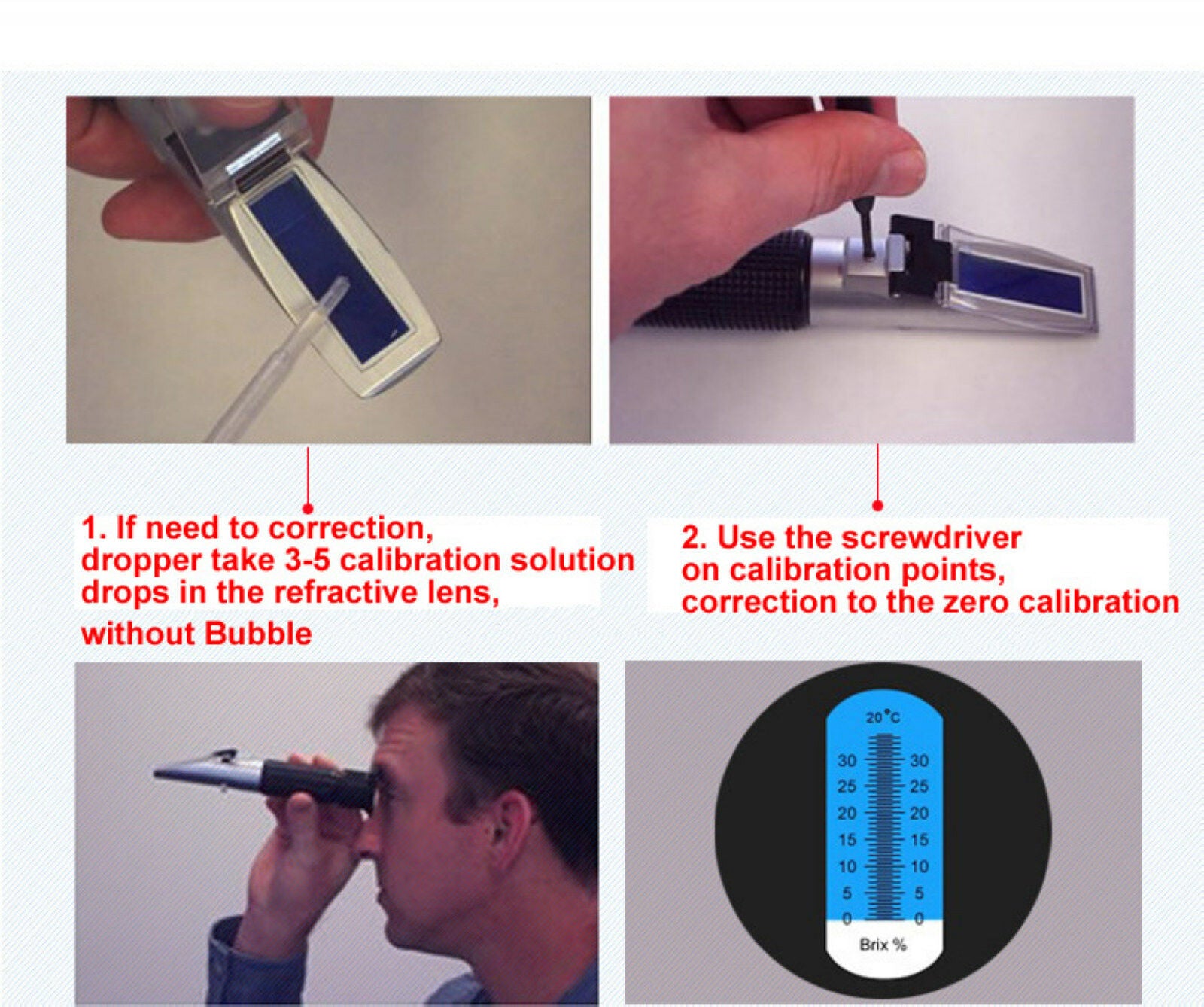 1. If need to correction,
dropper take 3-5 calibration solution
drops in the refractive lens,
without Bubble

2. Use the screwdriver
on calibration points,
correction to the zero calibration

20°C
30 30
25 25
20 20
15 15
10 10
5 5
0 0
Brix %