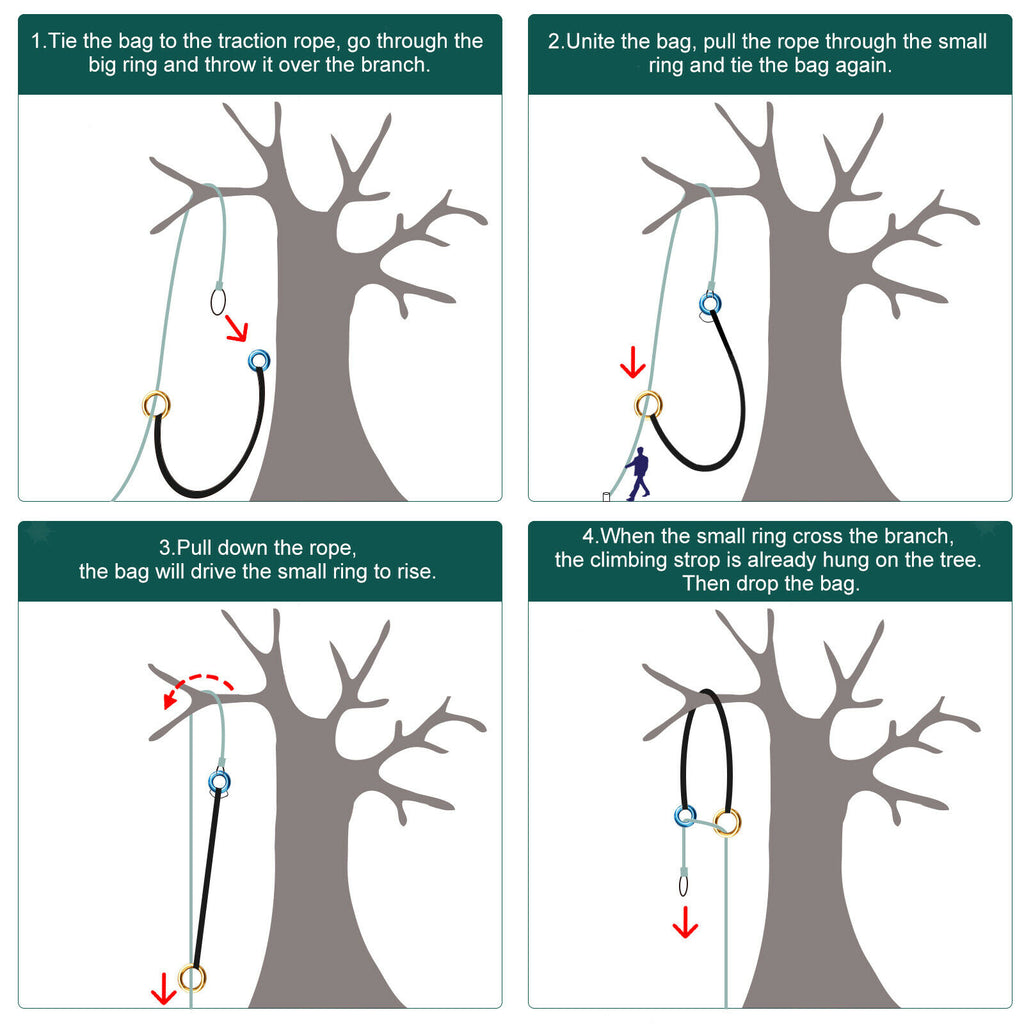 1.Tie the bag to the traction rope, go through the big ring and throw it over the branch.

2.Unite the bag, pull the rope through the small ring and tie the bag again.

3.Pull down the rope, the bag will drive the small ring to rise.

4.When the small ring cross the branch, the climbing strop is already hung on the tree. Then drop the bag.