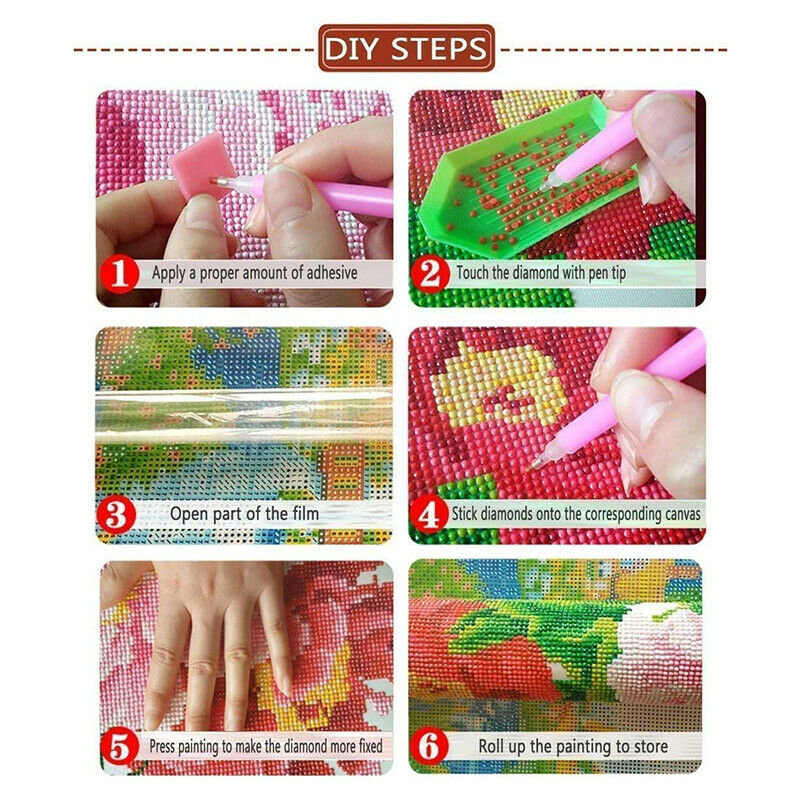 DIY STEPS

1 Apply a proper amount of adhesive

2 Touch the diamond with pen tip

3 Open part of the film

4 Stick diamonds onto the corresponding canvas

5 Press painting to make the diamond more fixed

6 Roll up the painting to store