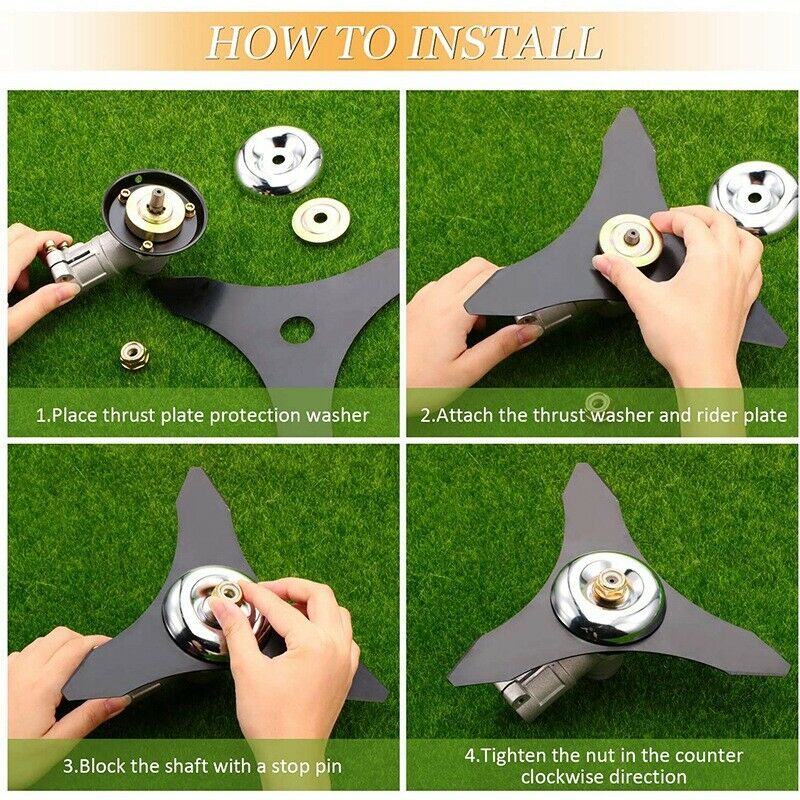 HOW TO INSTALL

1.Place thrust plate protection washer

2.Attach the thrust washer and rider plate

3.Block the shaft with a stop pin

4.Tighten the nut in the counter clockwise direction