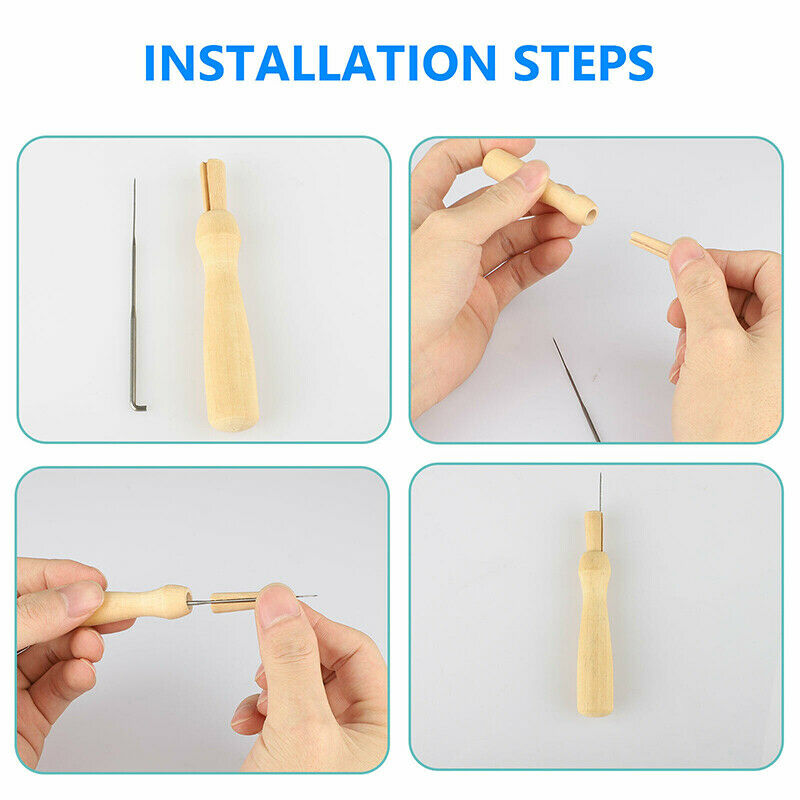 INSTALLATION STEPS