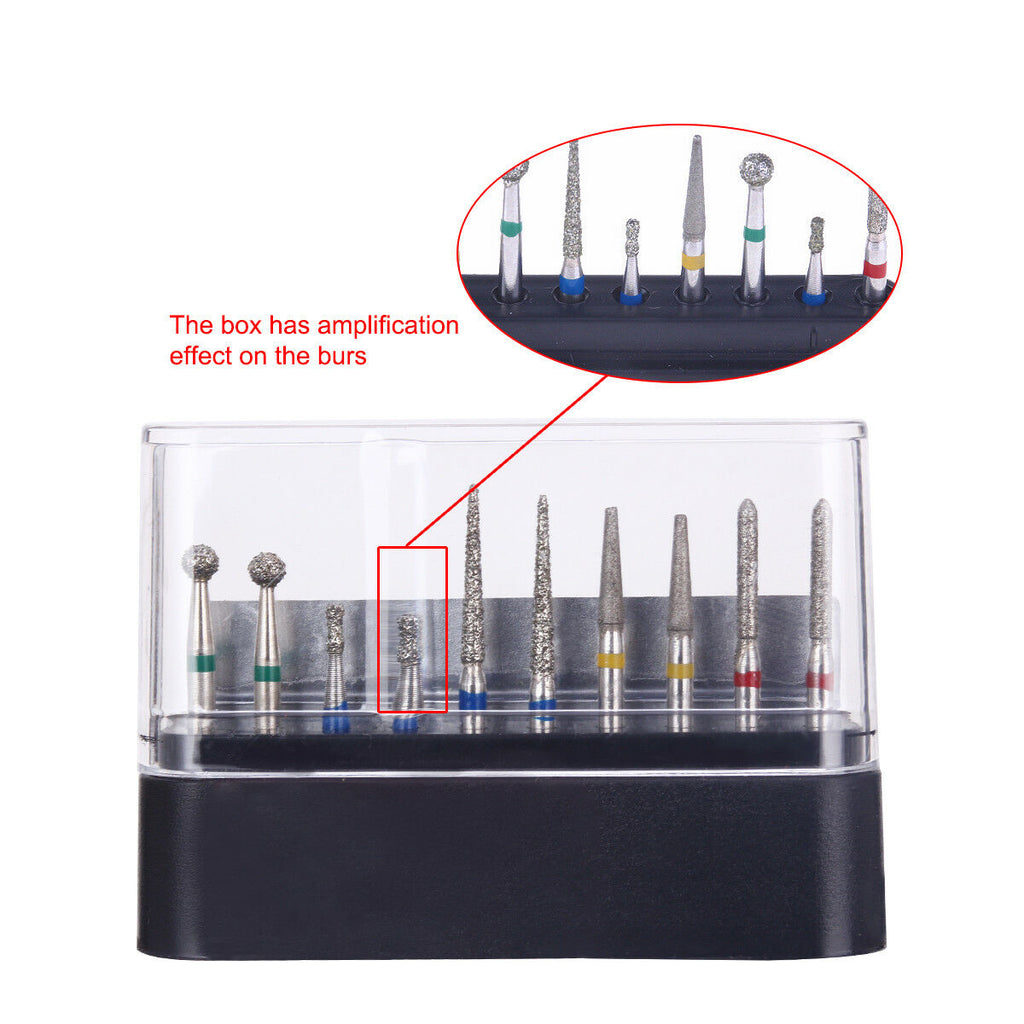 The box has amplification effect on the burs