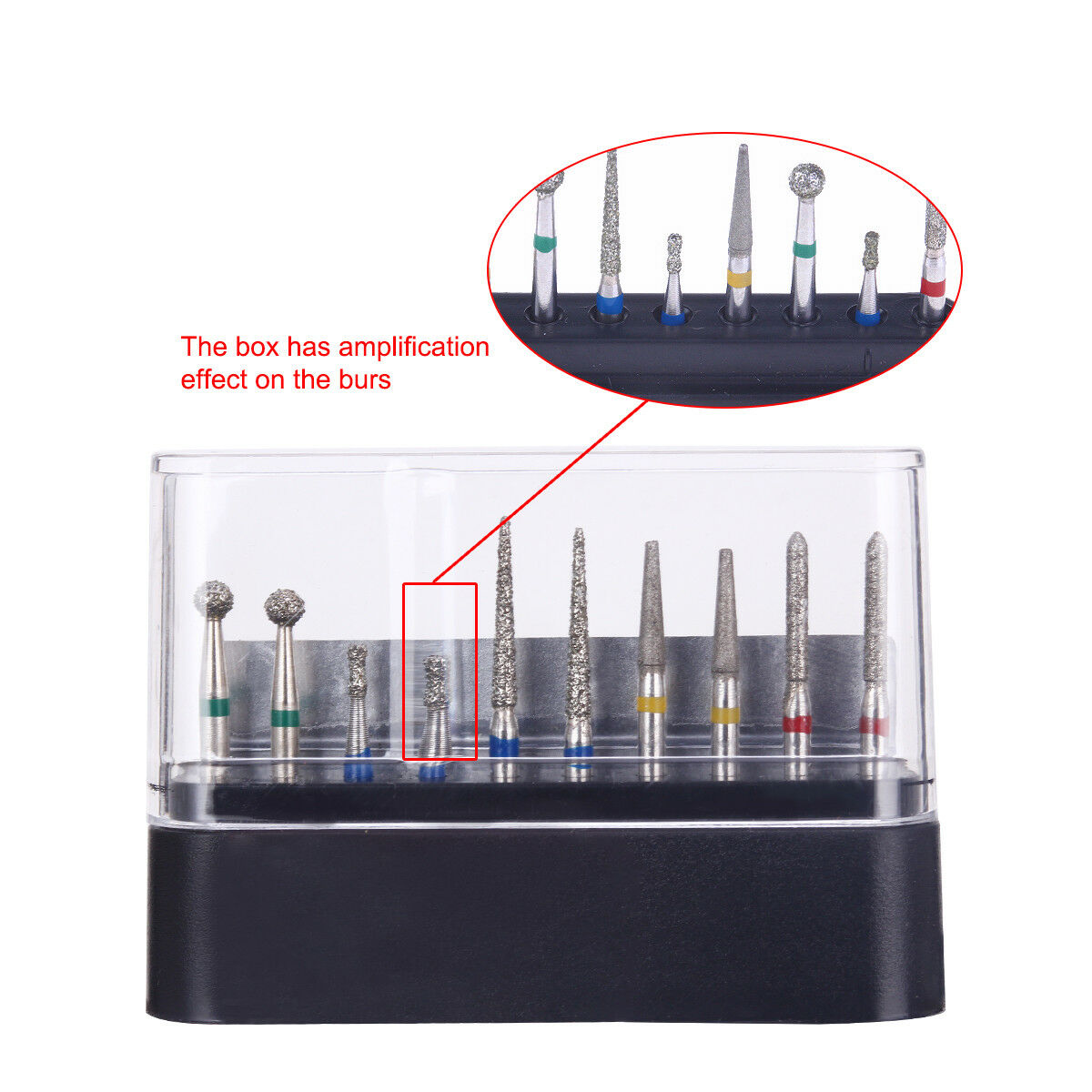 The box has amplification effect on the burs