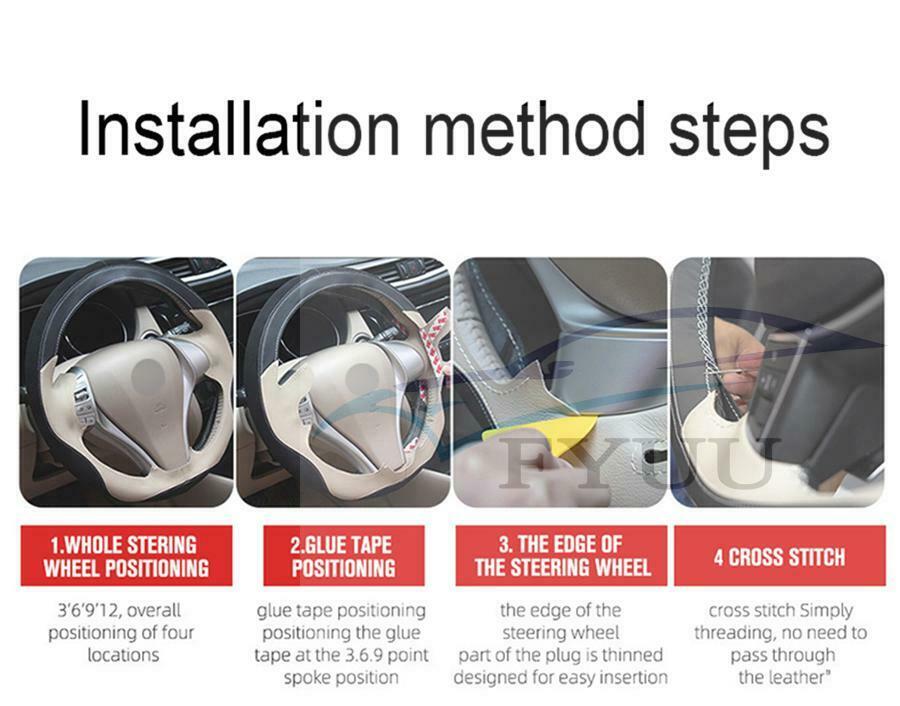 Installation method steps

1.WHOLE STERING WHEEL POSITIONING

3'6'9'12, overall positioning of four locations

2.GLUE TAPE POSITIONING

glue tape positioning positioning the glue tape at the 3.6.9 point spoke position

3. THE EDGE OF THE STEERING WHEEL

the edge of the steering wheel part of the plug is thinned designed for easy insertion

4 CROSS STITCH

cross stitch Simply threading, no need to pass through the leather"

FYUU