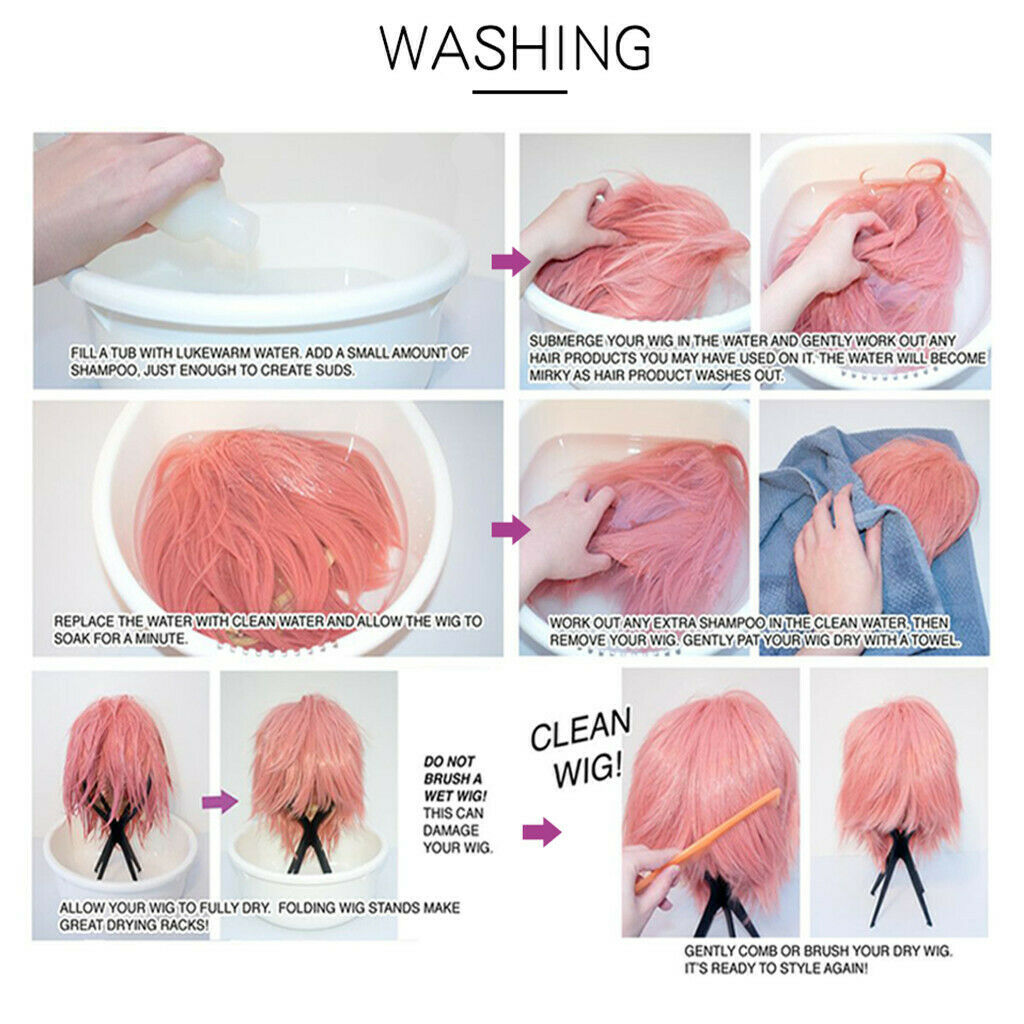 WASHING

FILL A TUB WITH LUKEWARM WATER. ADD A SMALL AMOUNT OF SHAMPOO, JUST ENOUGH TO CREATE SUDS.

SUBMERGE YOUR WIG IN THE WATER AND GENTLY WORK OUT ANY HAIR PRODUCTS YOU MAY HAVE USED ON IT. THE WATER WILL BECOME MIRKY AS HAIR PRODUCT WASHES OUT.

REPLACE THE WATER WITH CLEAN WATER AND ALLOW THE WIG TO SOAK FOR A MINUTE.

WORK OUT ANY EXTRA SHAMPOO IN THE CLEAN WATER, THEN REMOVE YOUR WIG. GENTLY PAT YOUR WIG DRY WITH A TOWEL.

ALLOW YOUR WIG TO FULLY DRY. FOLDING WIG STANDS MAKE GREAT DRYING RACKS!

DO NOT BRUSH A WET WIG! THIS CAN DAMAGE YOUR WIG.

CLEAN WIG!

GENTLY COMB OR BRUSH YOUR DRY WIG. IT'S READY TO STYLE AGAIN!