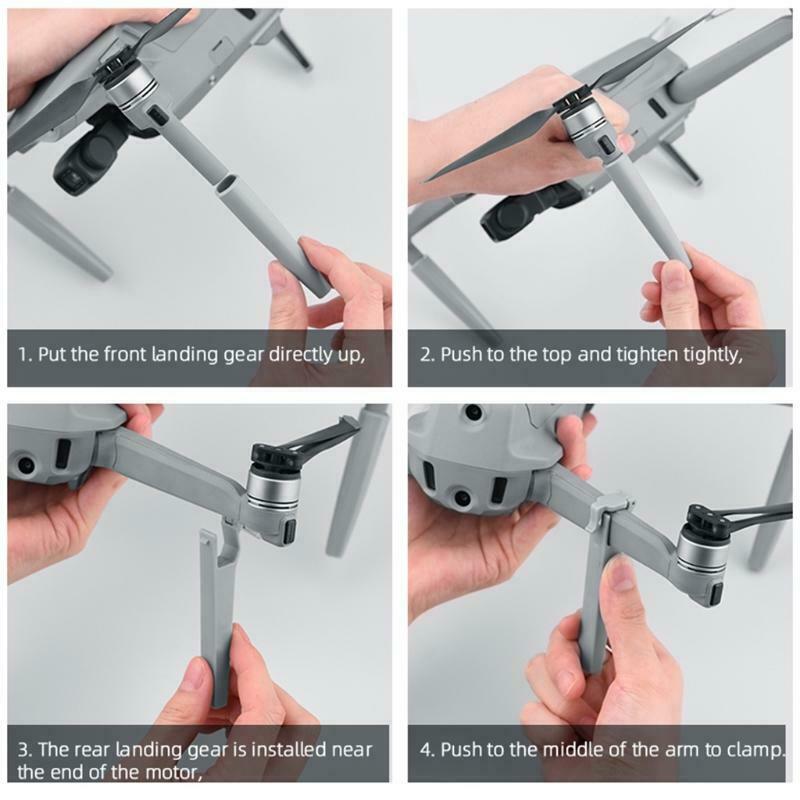 1. Put the front landing gear directly up,

2. Push to the top and tighten tightly,

3. The rear landing gear is installed near the end of the motor,

4. Push to the middle of the arm to clamp.