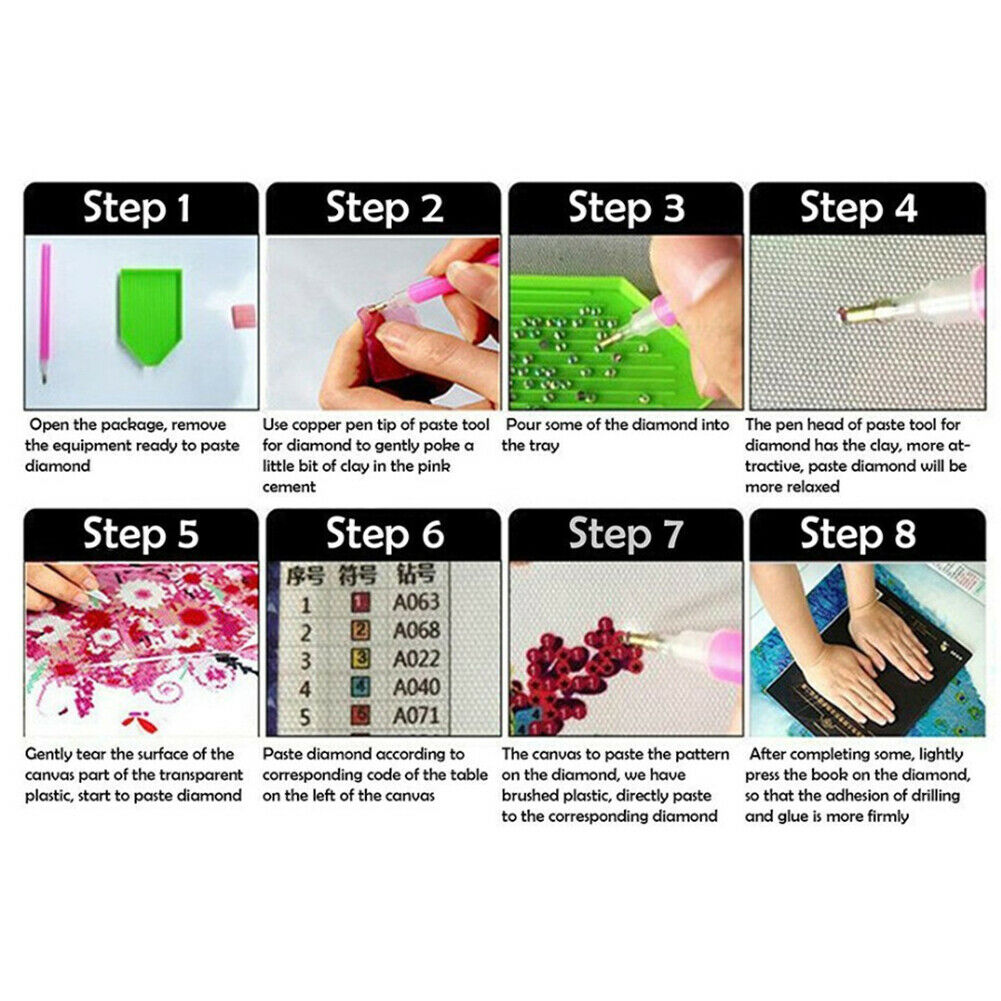 Step 1

Open the package, remove the equipment ready to paste diamond

Step 2

Use copper pen tip of paste tool for diamond to gently poke a little bit of clay in the pink cement

Step 3

Pour some of the diamond into the tray

Step 4

The pen head of paste tool for diamond has the clay, more attractive, paste diamond will be more relaxed

Step 5

Gently tear the surface of the canvas part of the transparent plastic, start to paste diamond

Step 6

| 序号 | 符号 | 钻号 |
|---|---|---|
| 1 | 1 | A063 |
| 2 | 2 | A068 |
| 3 | 3 | A022 |
| 4 | 4 | A040 |
| 5 | 5 | A071 |

Paste diamond according to corresponding code of the table on the left of the canvas

Step 7

The canvas to paste the pattern on the diamond, we have brushed plastic, directly paste to the corresponding diamond

Step 8

After completing some, lightly press the book on the diamond, so that the adhesion of drilling and glue is more firmly