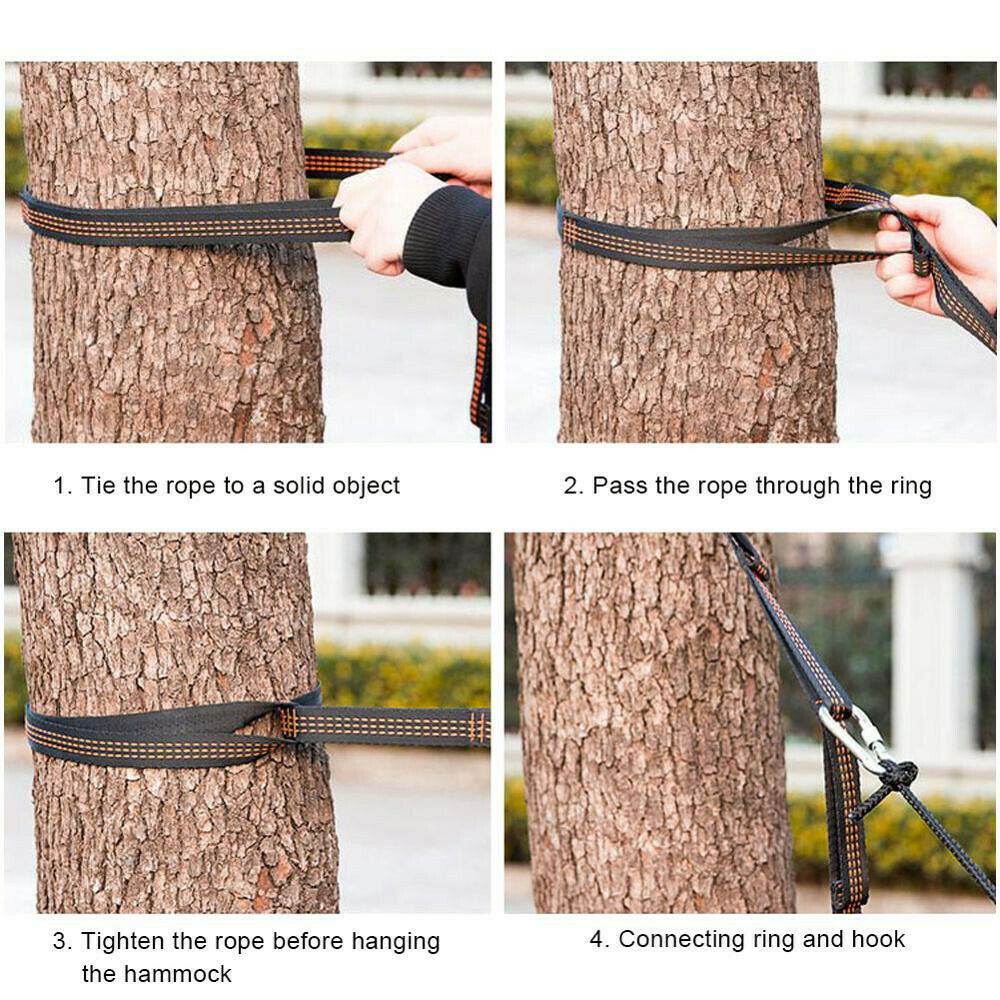 1. Tie the rope to a solid object

2. Pass the rope through the ring

3. Tighten the rope before hanging the hammock

4. Connecting ring and hook