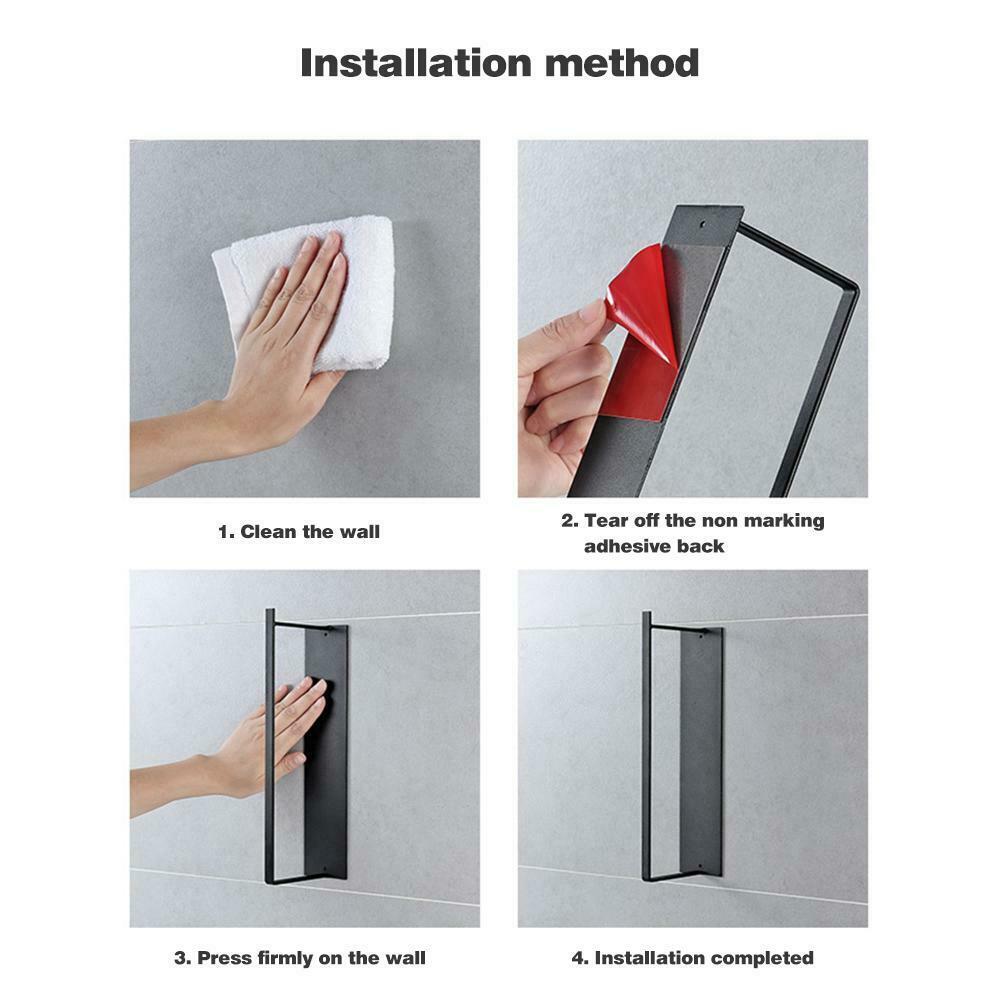 Installation method

1. Clean the wall

2. Tear off the non marking adhesive back

3. Press firmly on the wall

4. Installation completed