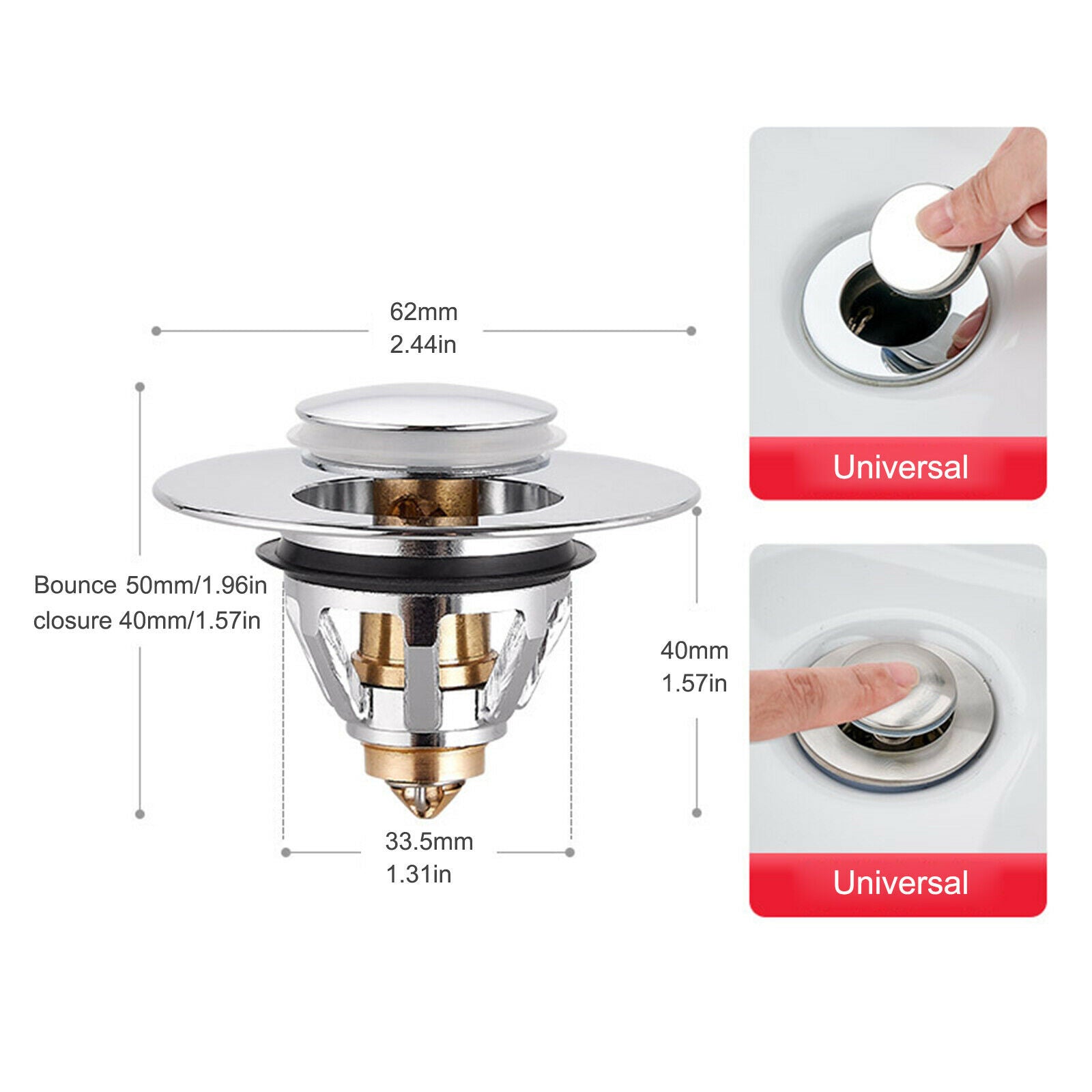 62mm
2.44in

Bounce 50mm/1.96in
closure 40mm/1.57in

40mm
1.57in

33.5mm
1.31in

Universal

Universal