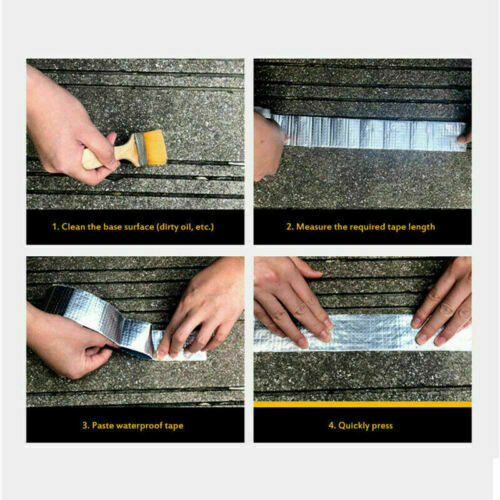 1. Clean the base surface (dirty oil, etc.)

2. Measure the required tape length

3. Paste waterproof tape

4. Quickly press