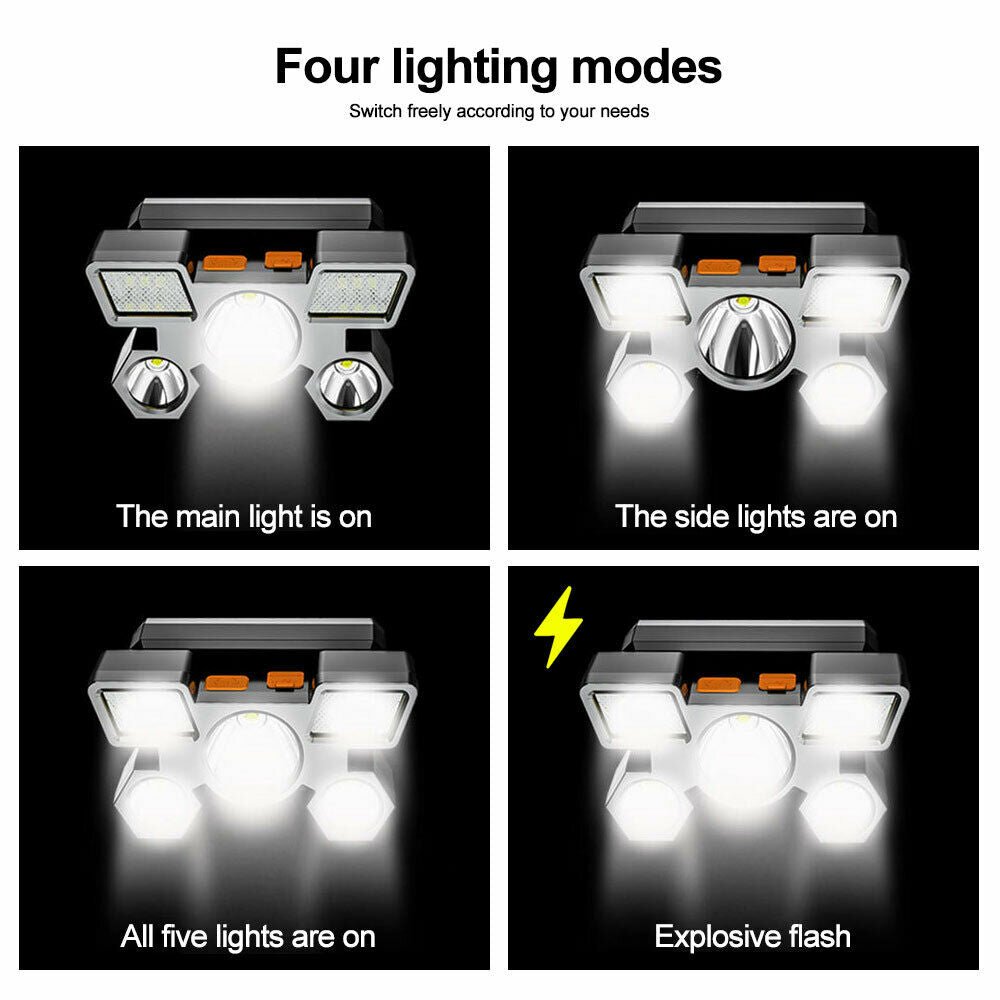 Four lighting modes
Switch freely according to your needs

The main light is on

The side lights are on

All five lights are on

Explosive flash