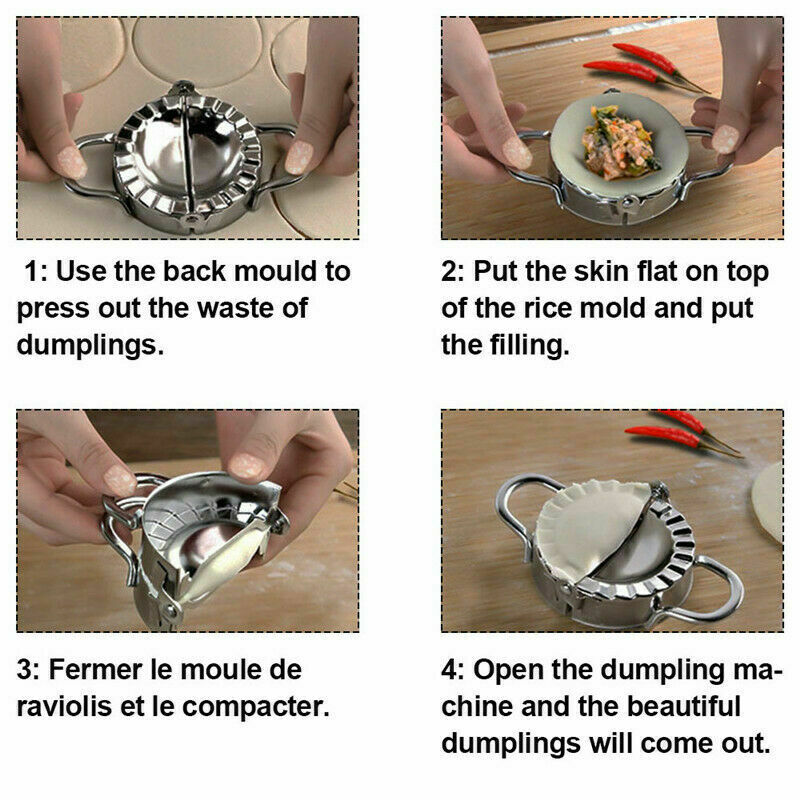 1: Use the back mould to press out the waste of dumplings.

2: Put the skin flat on top of the rice mold and put the filling.

3: Fermer le moule de raviolis et le compacter.

4: Open the dumpling machine and the beautiful dumplings will come out.