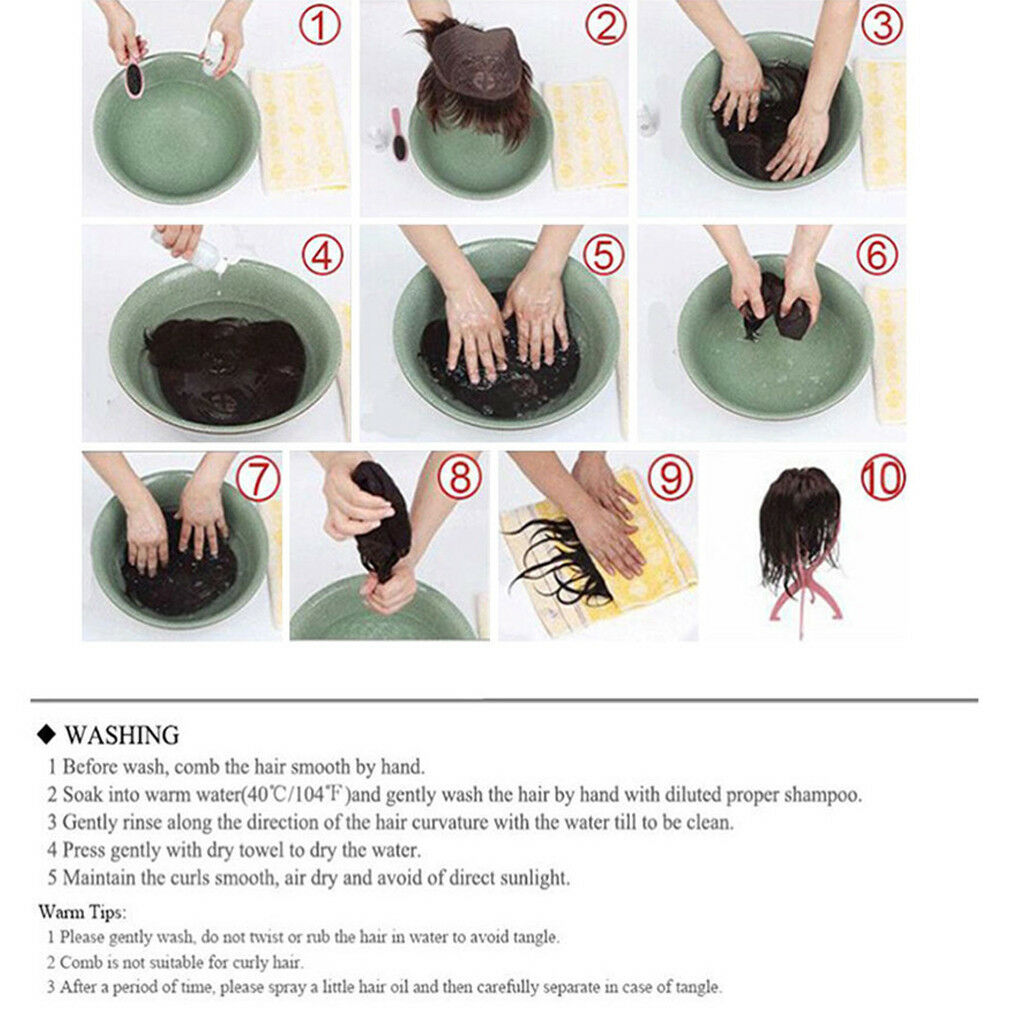 ①

②

③

④

⑤

⑥

⑦

⑧

⑨

⑩

◆ WASHING

1 Before wash, comb the hair smooth by hand.

2 Soak into warm water(40℃/104℉)and gently wash the hair by hand with diluted proper shampoo.

3 Gently rinse along the direction of the hair curvature with the water till to be clean.

4 Press gently with dry towel to dry the water.

5 Maintain the curls smooth, air dry and avoid of direct sunlight.

Warm Tips:

1 Please gently wash, do not twist or rub the hair in water to avoid tangle.

2 Comb is not suitable for curly hair.

3 After a period of time, please spray a little hair oil and then carefully separate in case of tangle.