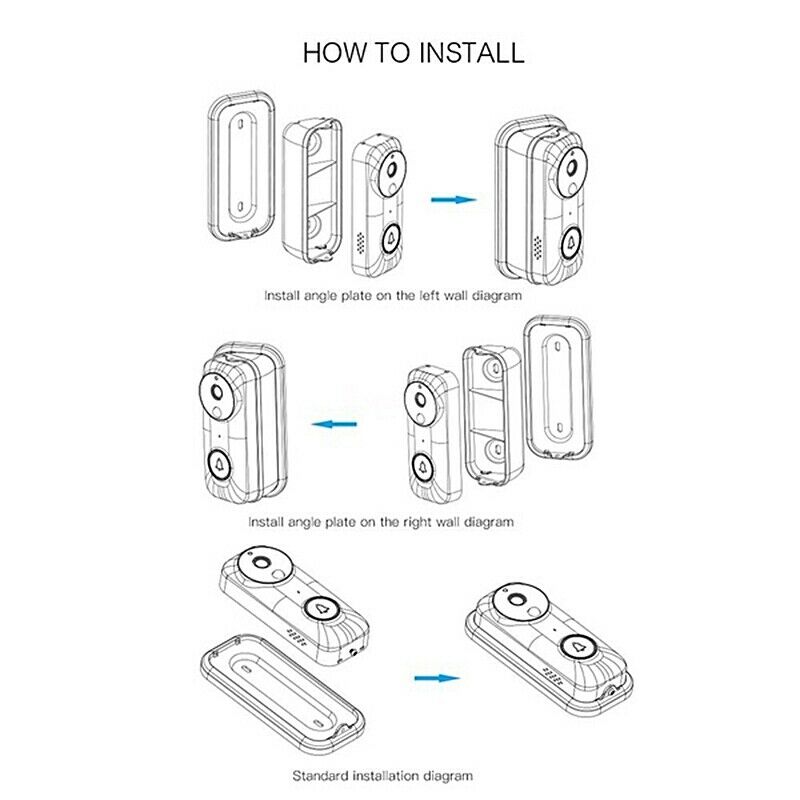 HOW TO INSTALL

Install angle plate on the left wall diagram

Install angle plate on the right wall diagram

Standard installation diagram