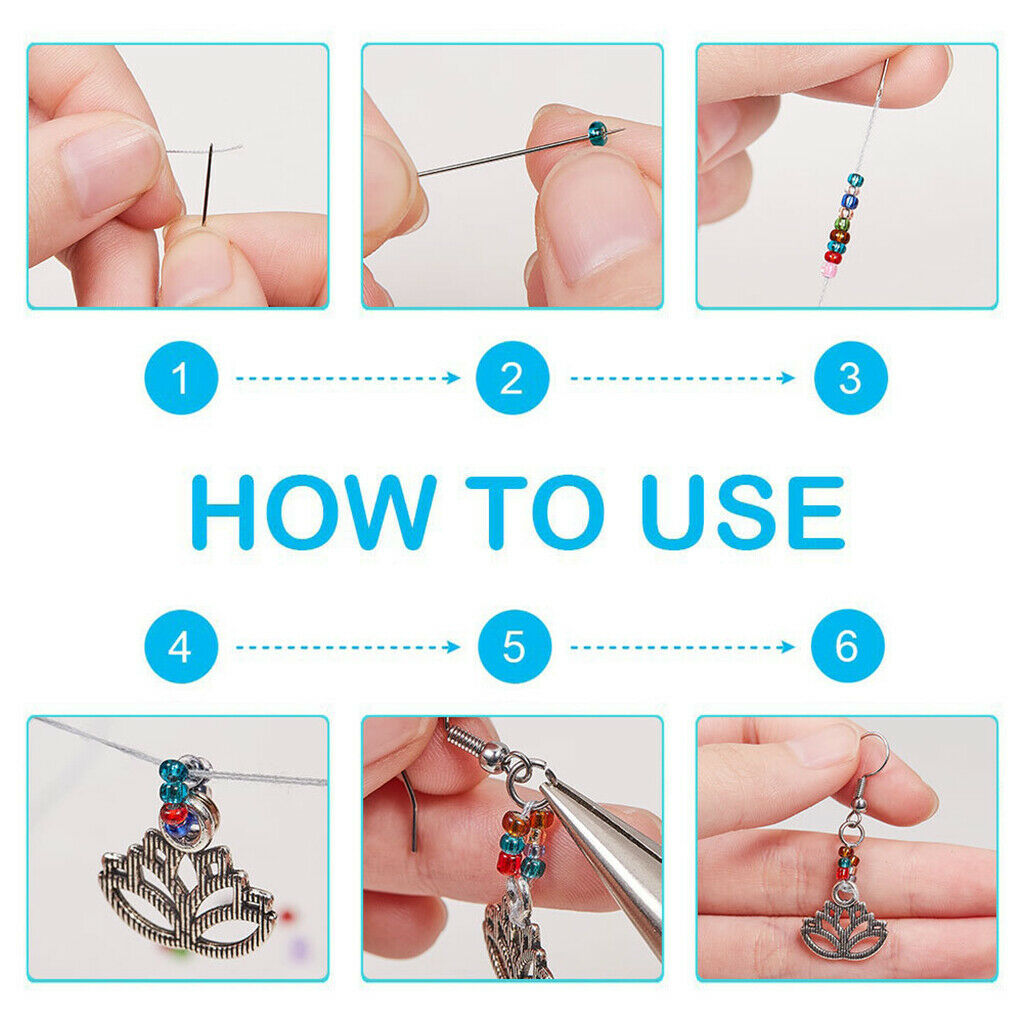 1

2

3

HOW TO USE

4

5

6