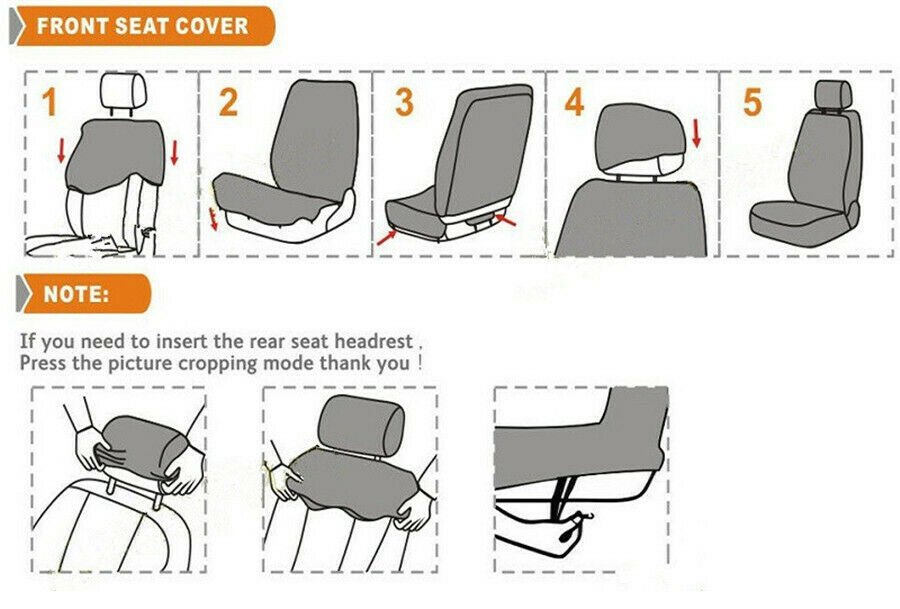 FRONT SEAT COVER

1

2

3

4

5

NOTE:

If you need to insert the rear seat headrest .
Press the picture cropping mode thank you !