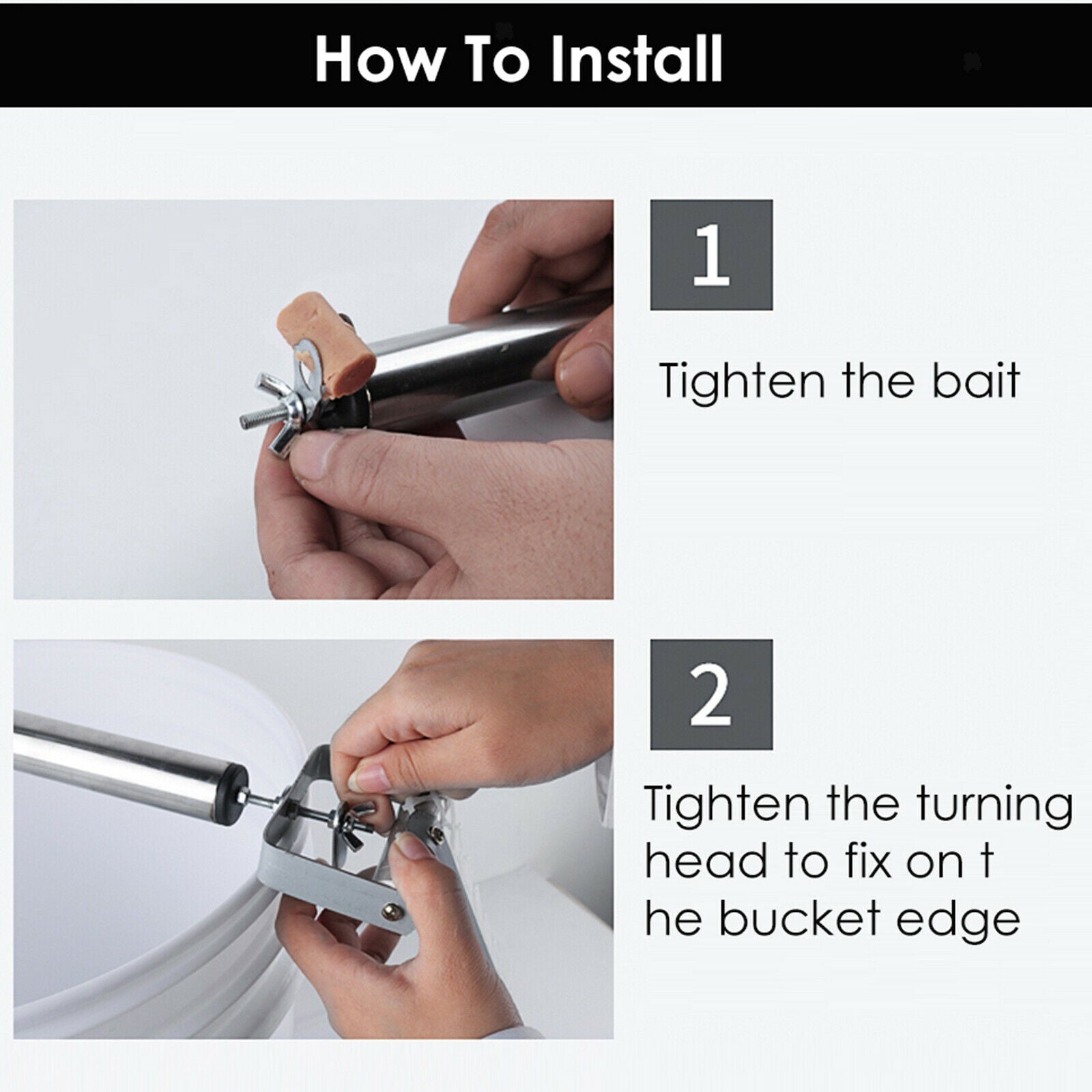 How To Install

1

Tighten the bait

2

Tighten the turning head to fix on t he bucket edge