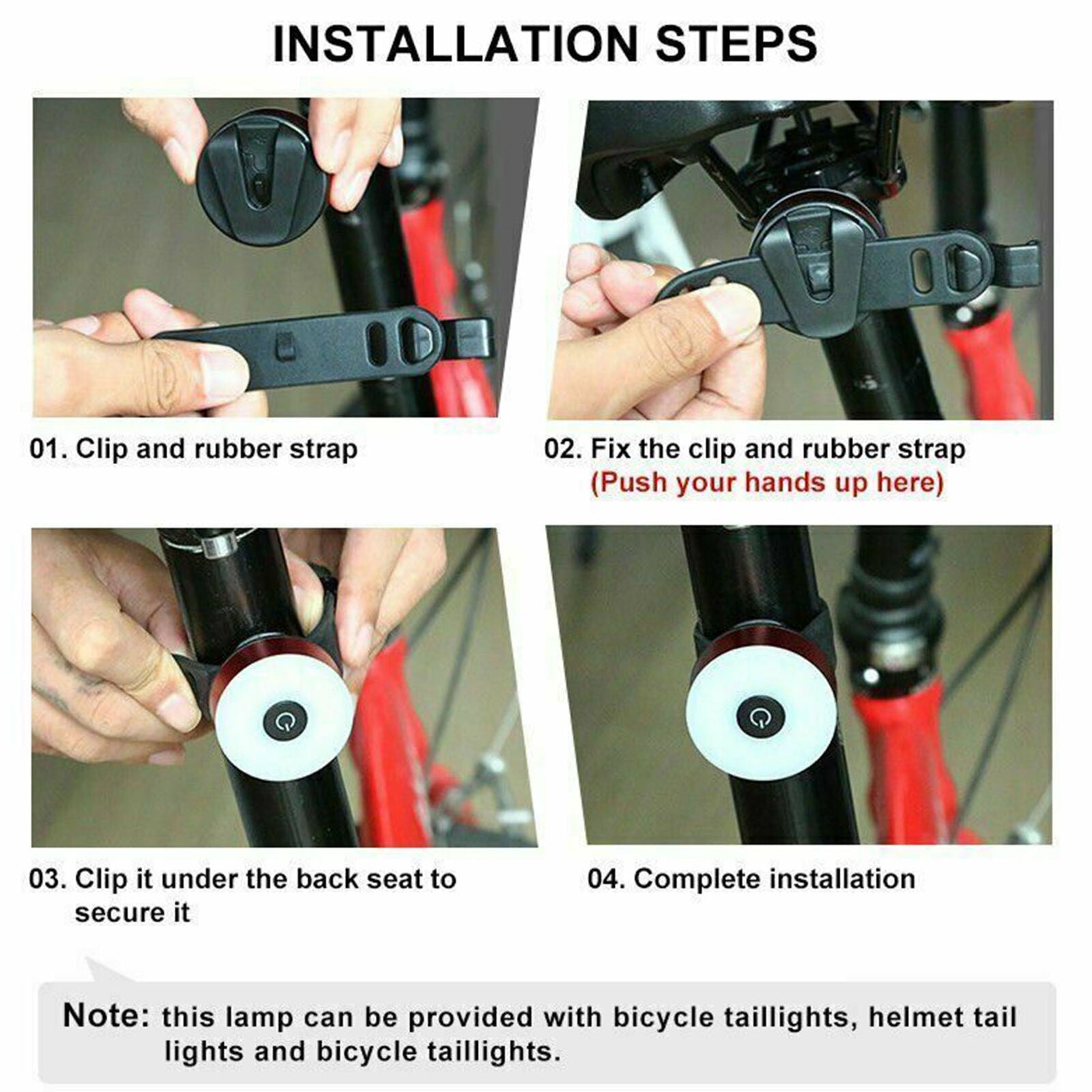 INSTALLATION STEPS

01. Clip and rubber strap

02. Fix the clip and rubber strap
(Push your hands up here)

03. Clip it under the back seat to secure it

04. Complete installation

Note: this lamp can be provided with bicycle taillights, helmet tail lights and bicycle taillights.