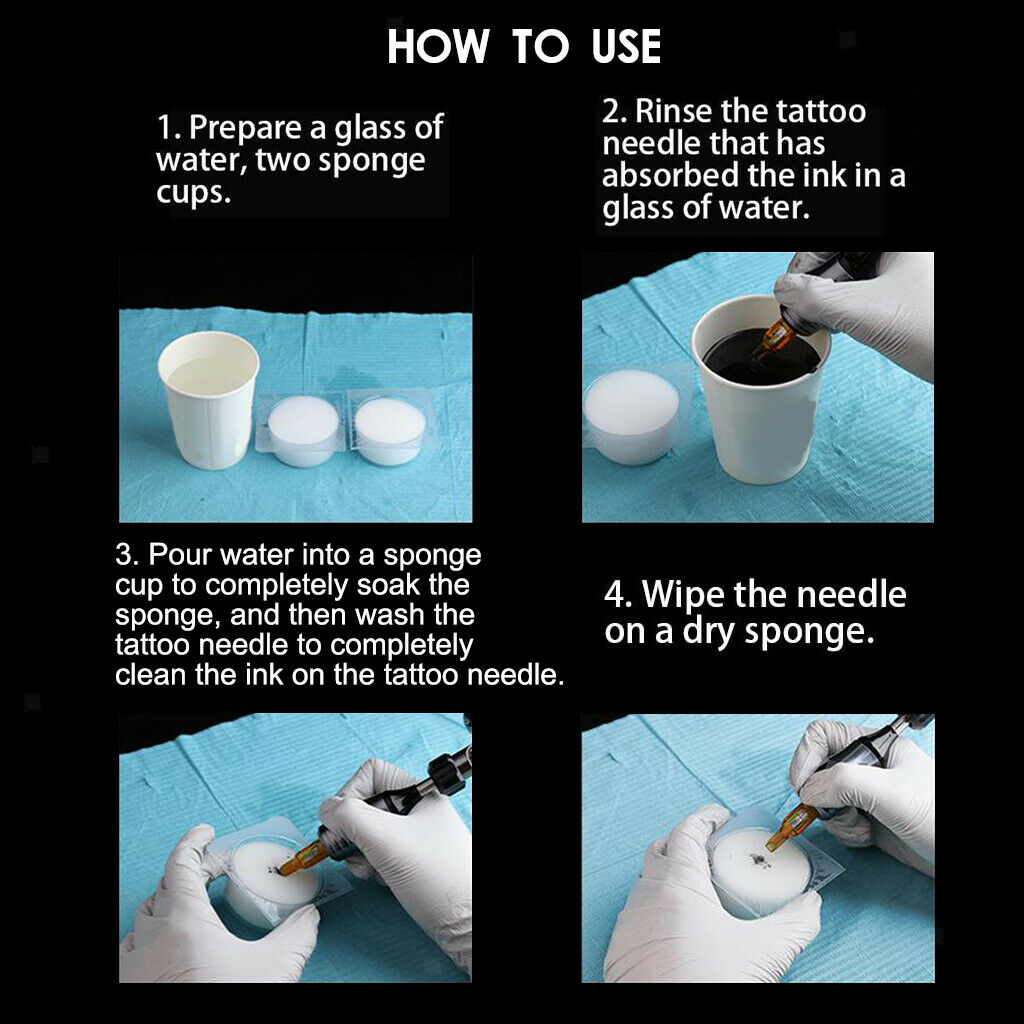 HOW TO USE

1. Prepare a glass of water, two sponge cups.

2. Rinse the tattoo needle that has absorbed the ink in a glass of water.

3. Pour water into a sponge cup to completely soak the sponge, and then wash the tattoo needle to completely clean the ink on the tattoo needle.

4. Wipe the needle on a dry sponge.