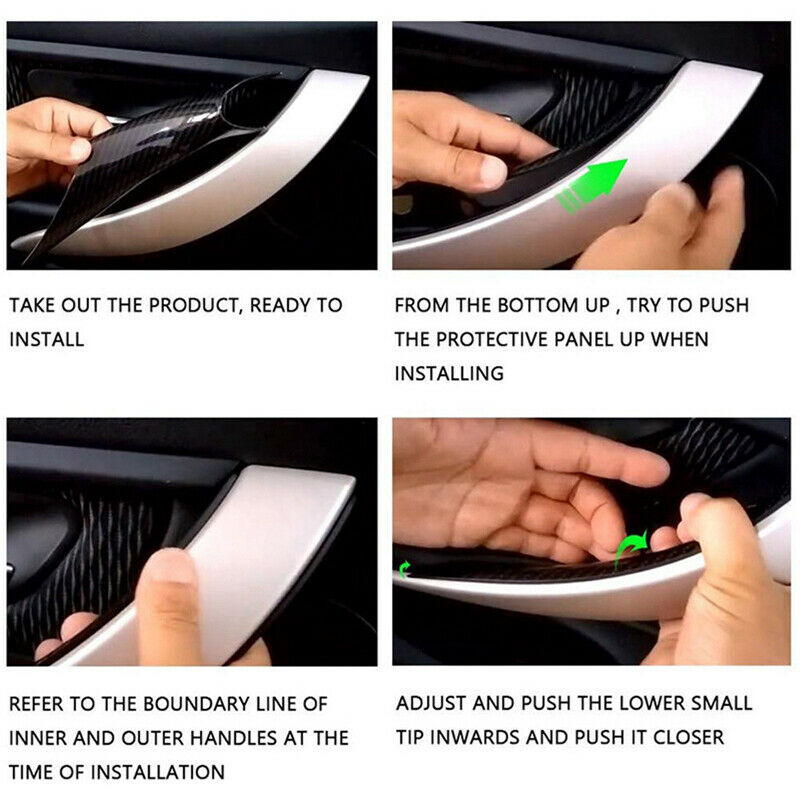 TAKE OUT THE PRODUCT, READY TO INSTALL

FROM THE BOTTOM UP , TRY TO PUSH THE PROTECTIVE PANEL UP WHEN INSTALLING

REFER TO THE BOUNDARY LINE OF INNER AND OUTER HANDLES AT THE TIME OF INSTALLATION

ADJUST AND PUSH THE LOWER SMALL TIP INWARDS AND PUSH IT CLOSER