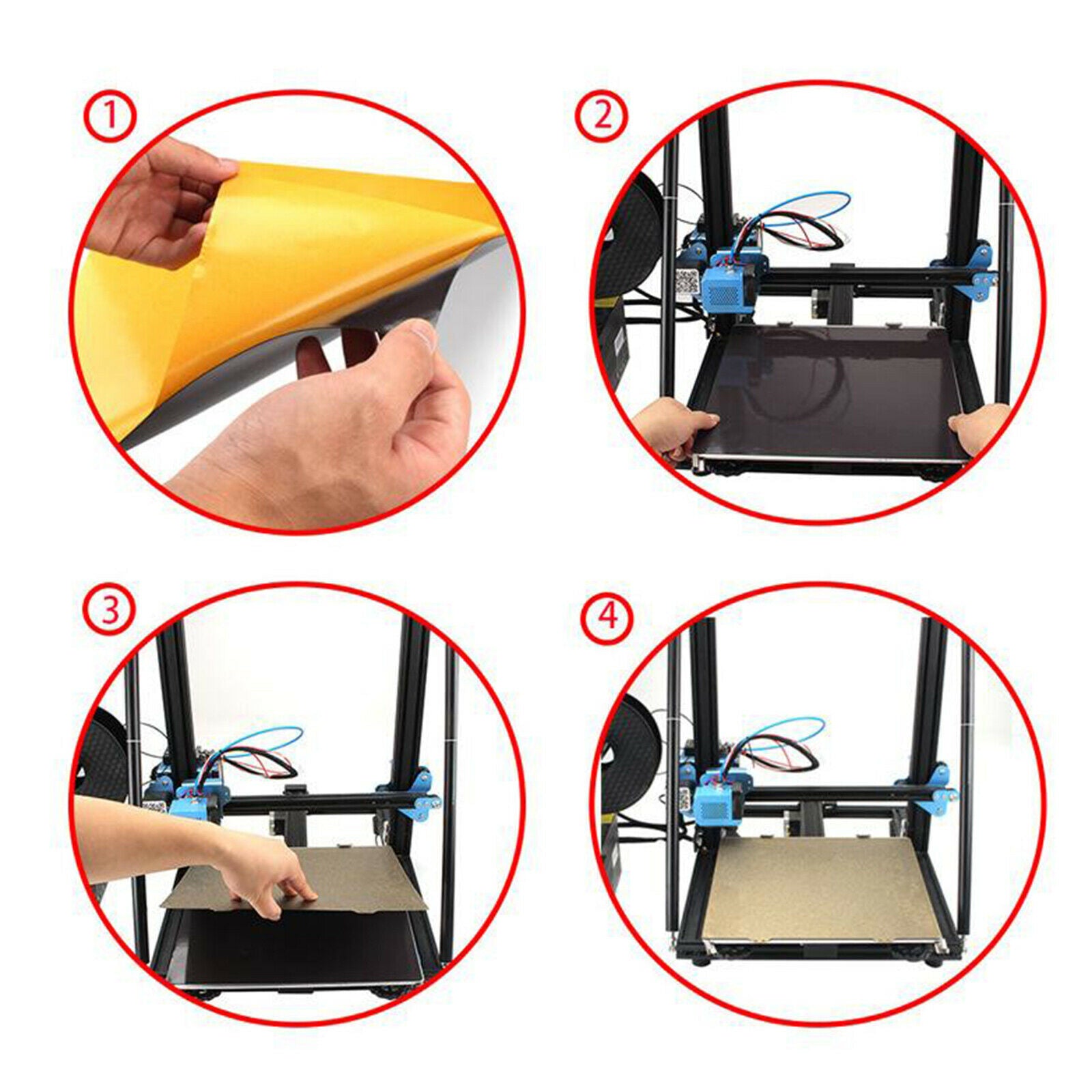 ①

②

③

④