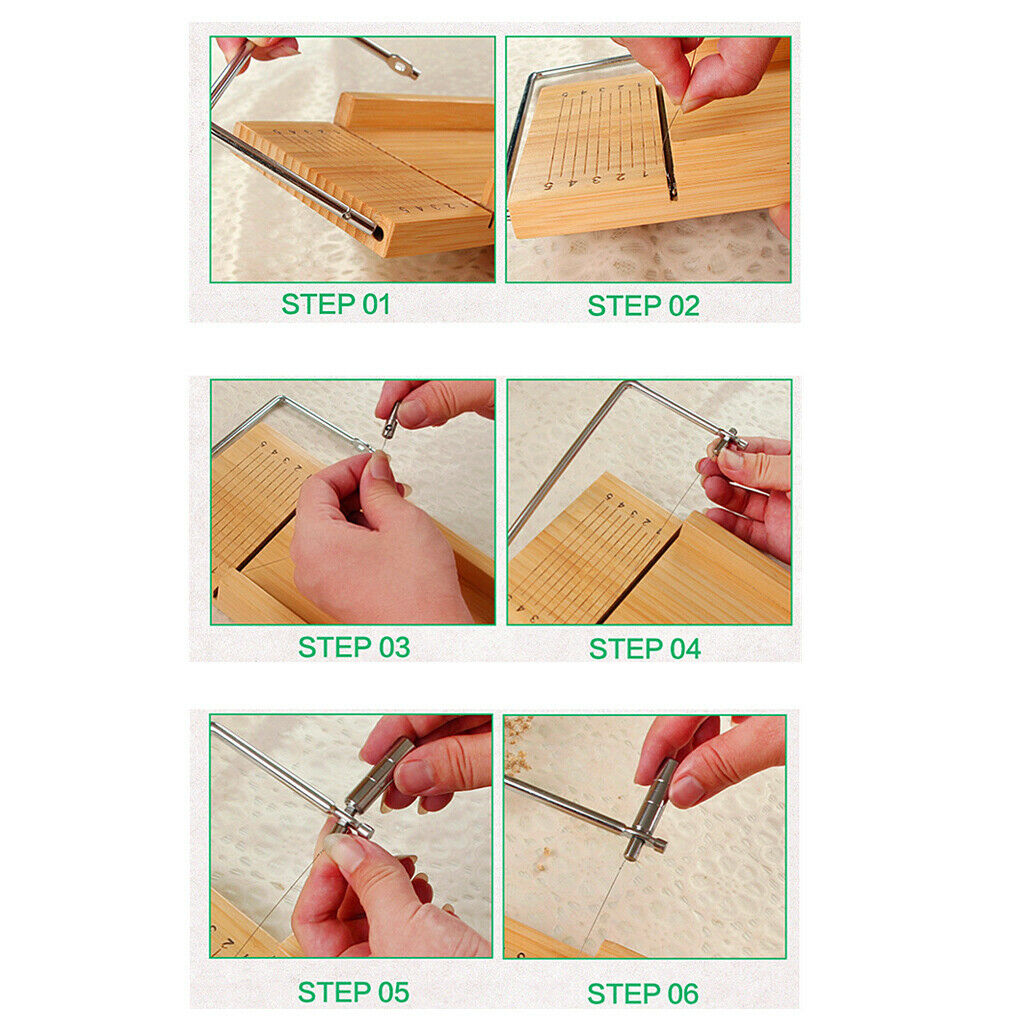 STEP 01

STEP 02

STEP 03

STEP 04

STEP 05

STEP 06