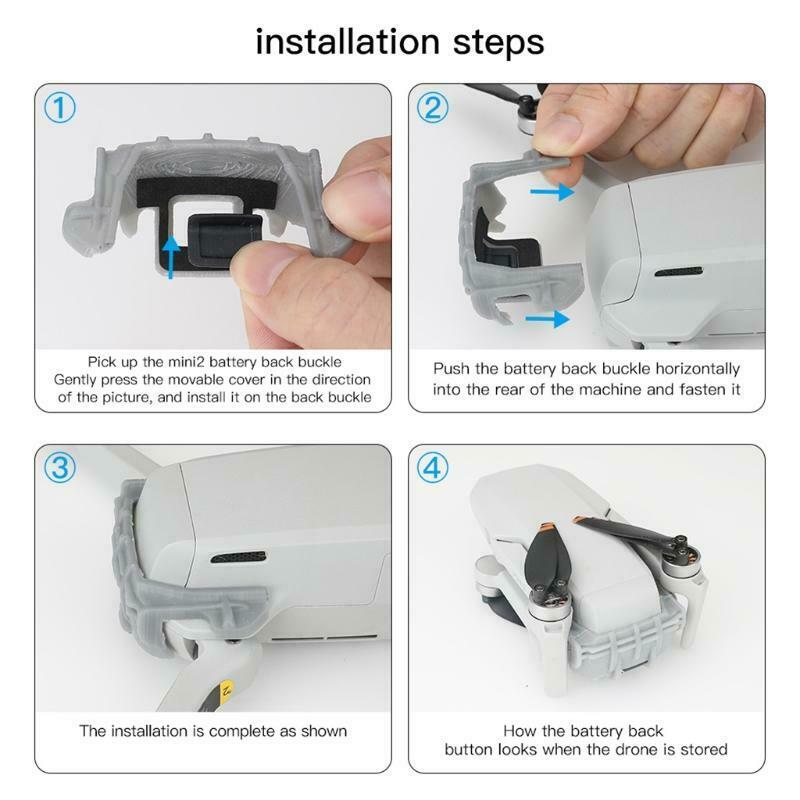 installation steps

①

Pick up the mini2 battery back buckle
Gently press the movable cover in the direction of the picture, and install it on the back buckle

②

Push the battery back buckle horizontally into the rear of the machine and fasten it

③

The installation is complete as shown

④

How the battery back button looks when the drone is stored