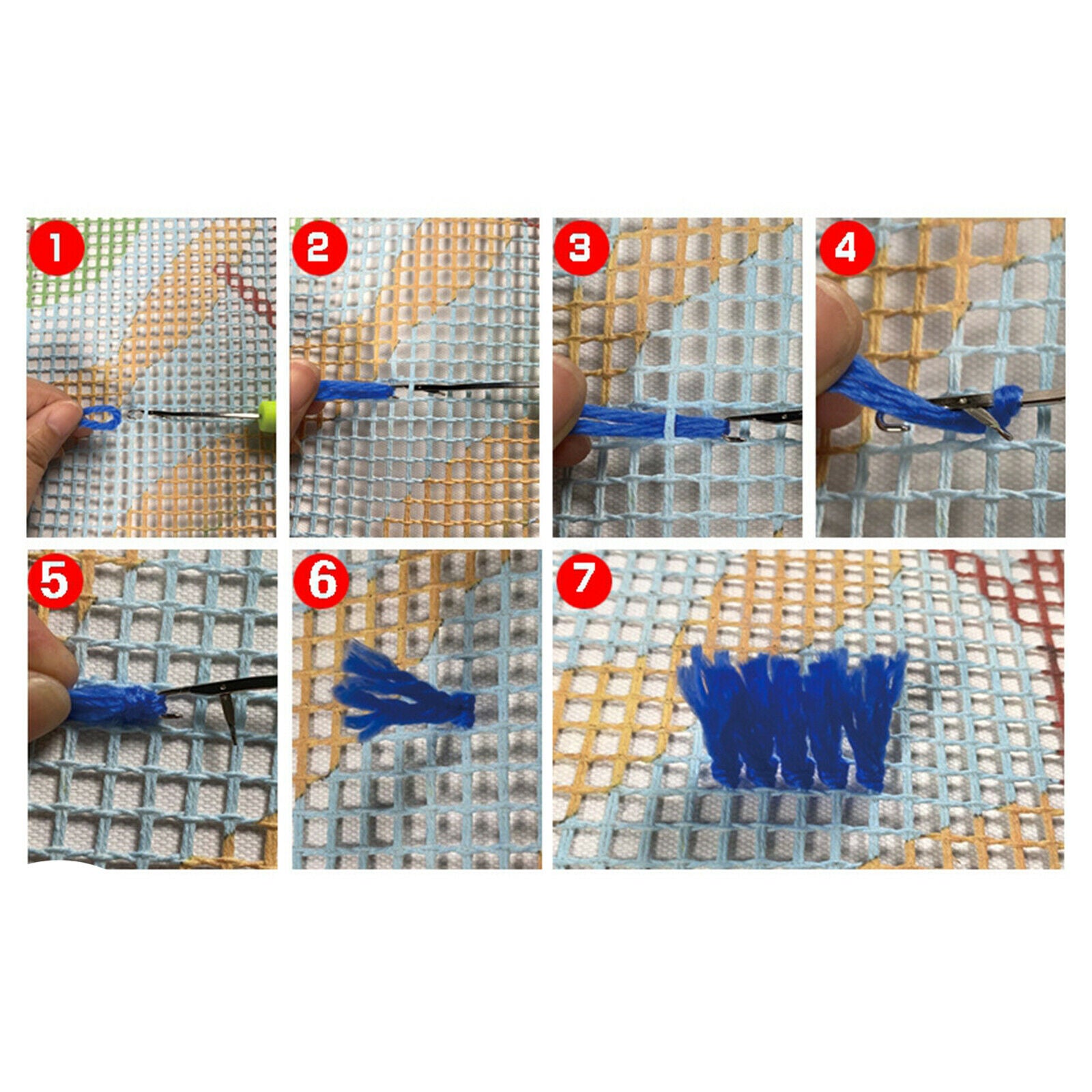 1

2

3

4

5

6

7