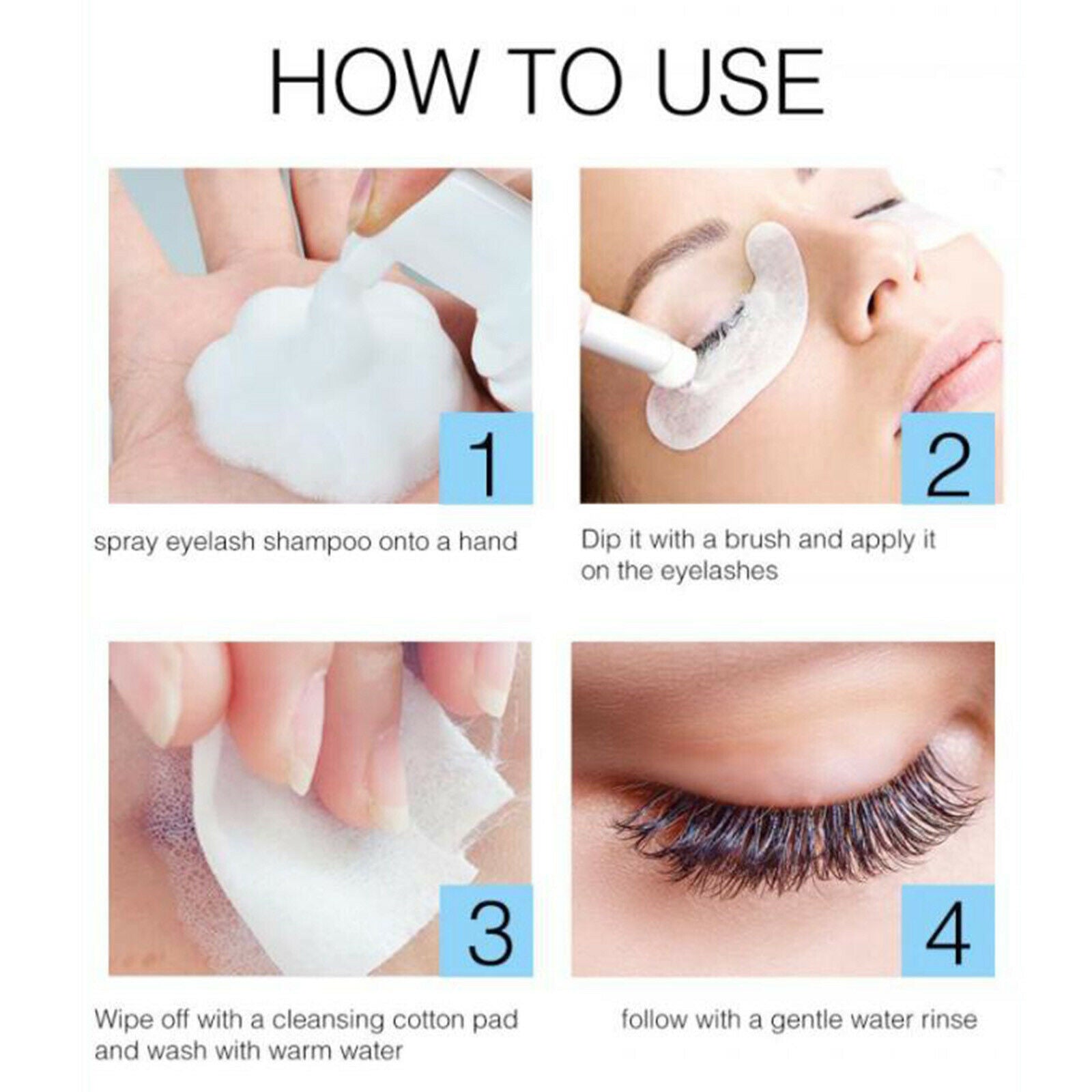 HOW TO USE

1

spray eyelash shampoo onto a hand

2

Dip it with a brush and apply it on the eyelashes

3

Wipe off with a cleansing cotton pad and wash with warm water

4

follow with a gentle water rinse