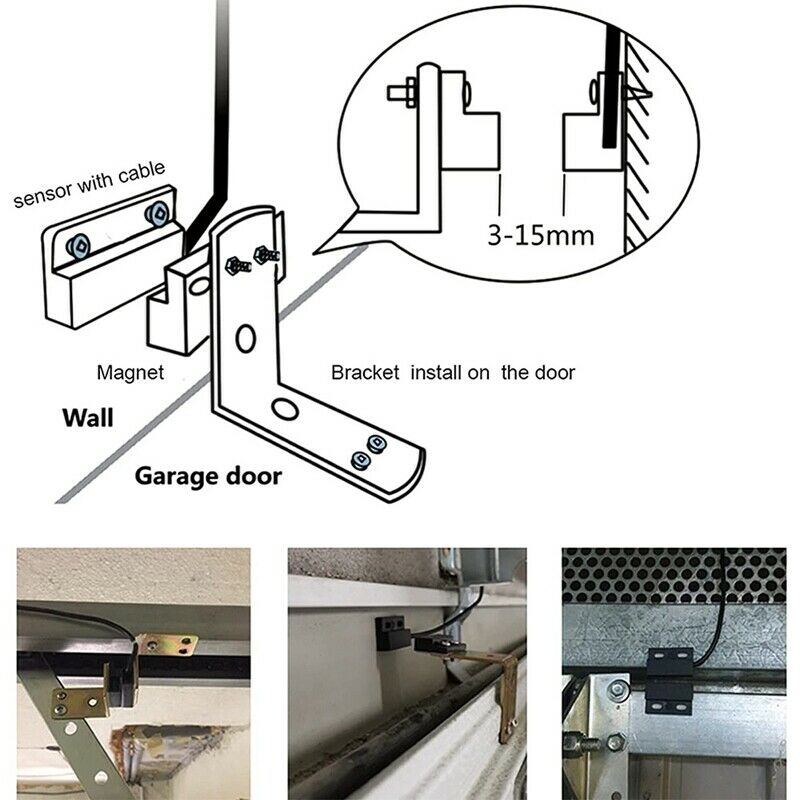 sensor with cable

3-15mm

Magnet

Bracket install on the door

Wall

Garage door