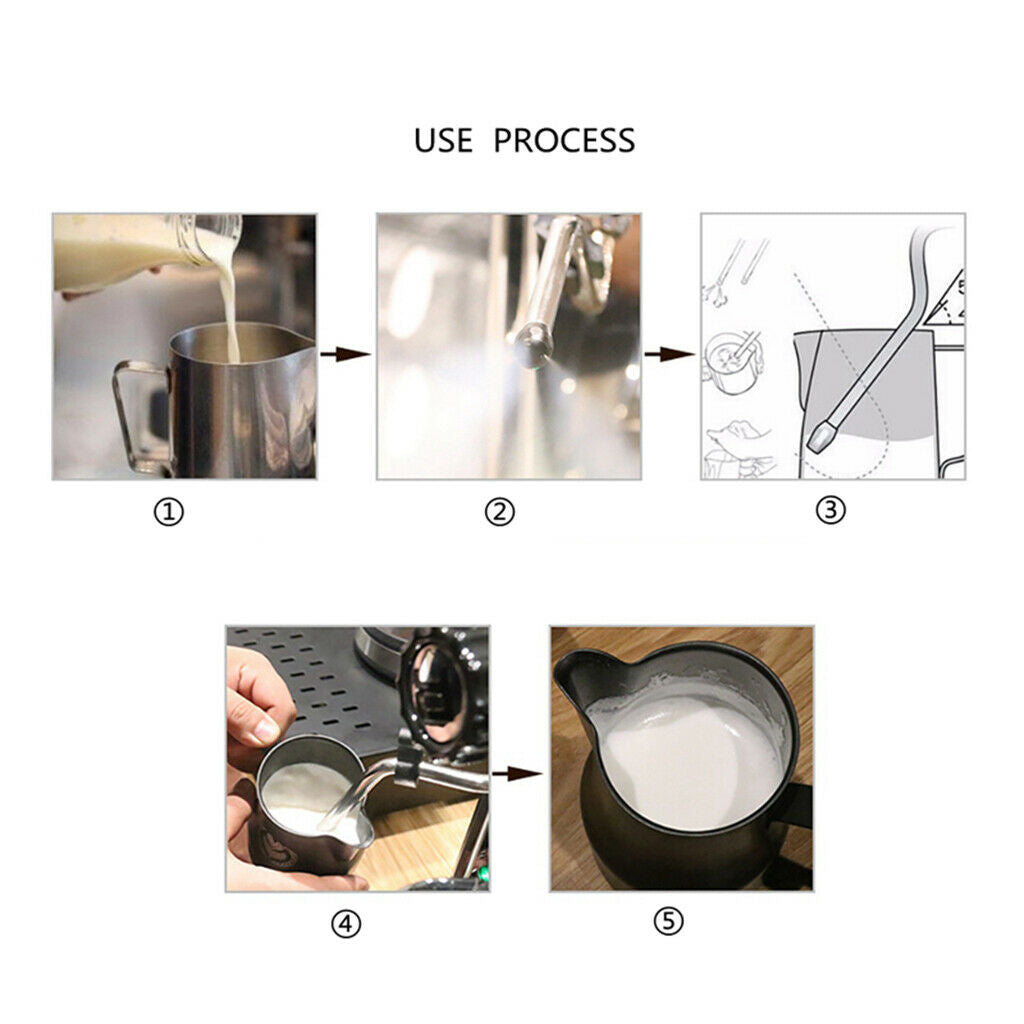 USE PROCESS

①

②

③

④

⑤