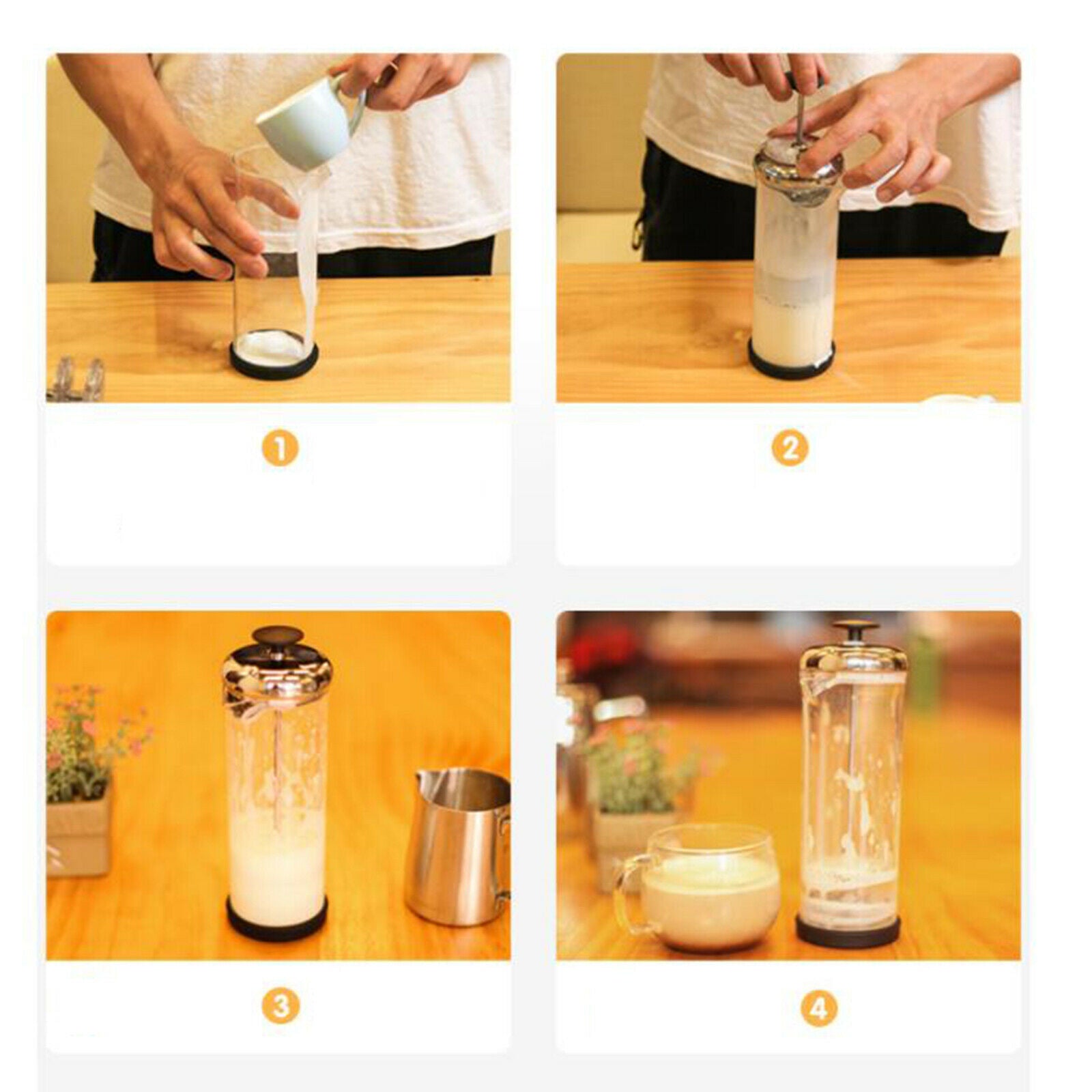 1

2

3

4