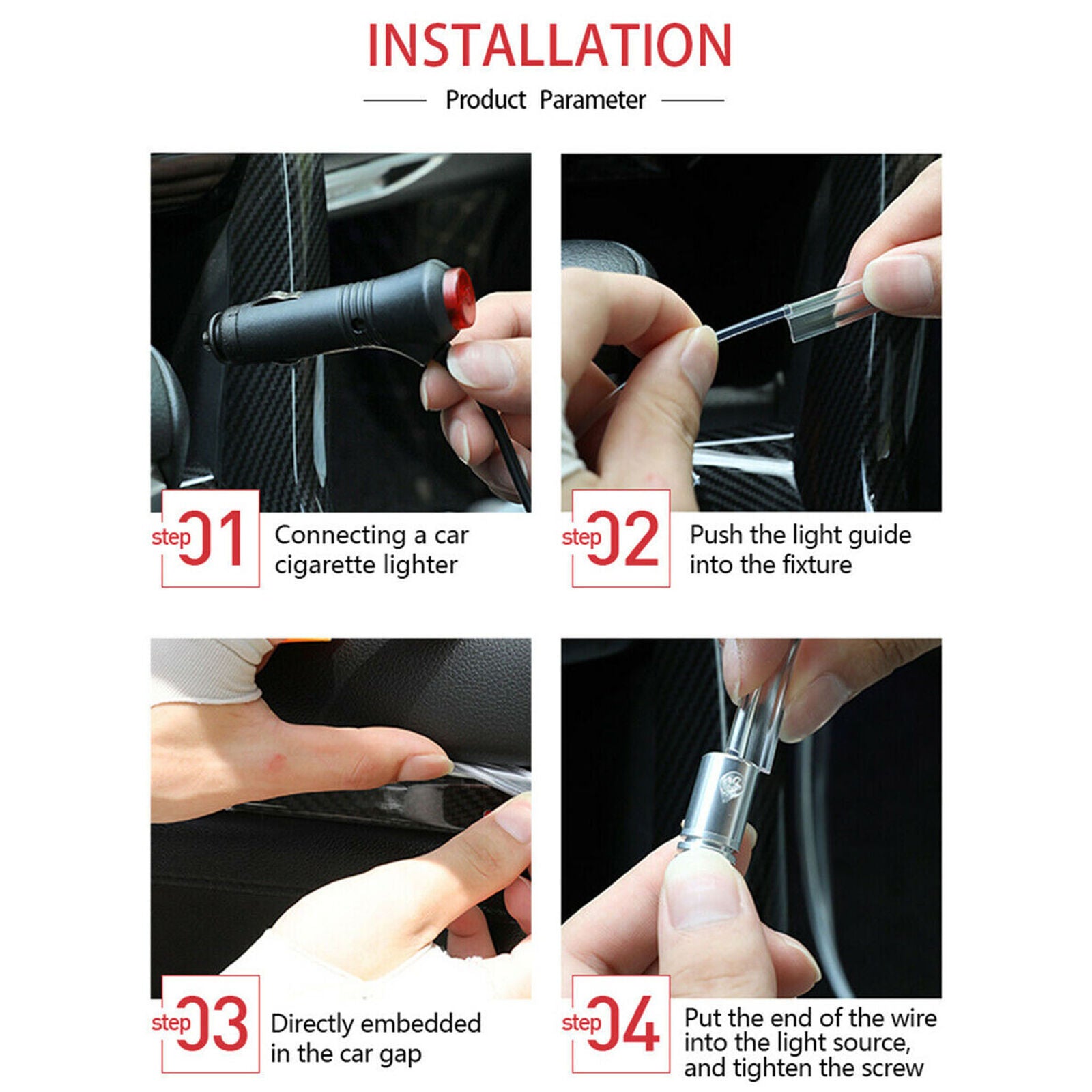 INSTALLATION

Product Parameter

step 01 Connecting a car cigarette lighter

step 02 Push the light guide into the fixture

step 03 Directly embedded in the car gap

step 04 Put the end of the wire into the light source, and tighten the screw