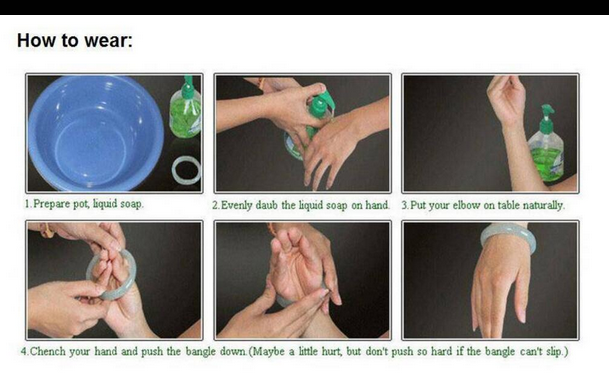 How to wear:

1.Prepare pot, liquid soap.

2.Evenly daub the liquid soap on hand.

3.Put your elbow on table naturally.

4.Chench your hand and push the bangle down.(Maybe a little hurt, but don't push so hard if the bangle can't slip.)