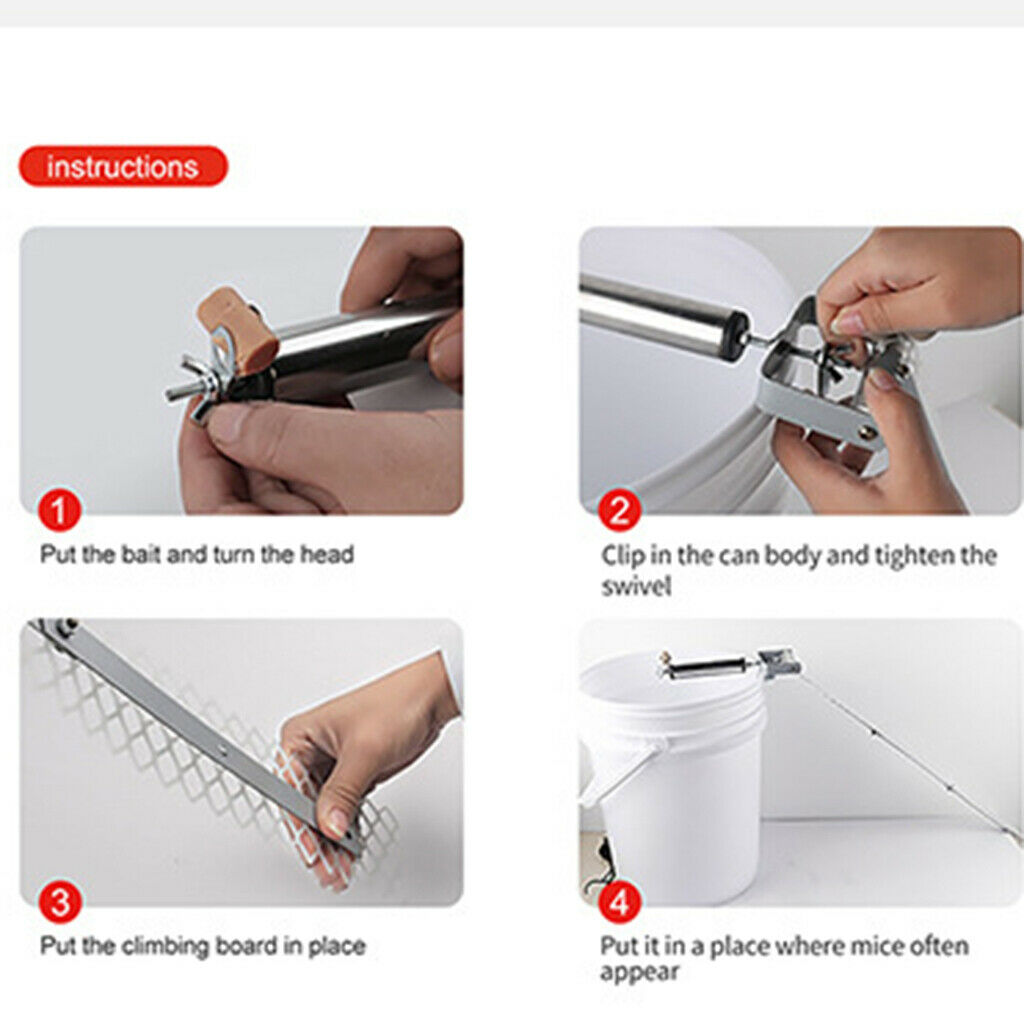 instructions

1
Put the bait and turn the head

2
Clip in the can body and tighten the swivel

3
Put the climbing board in place

4
Put it in a place where mice often appear