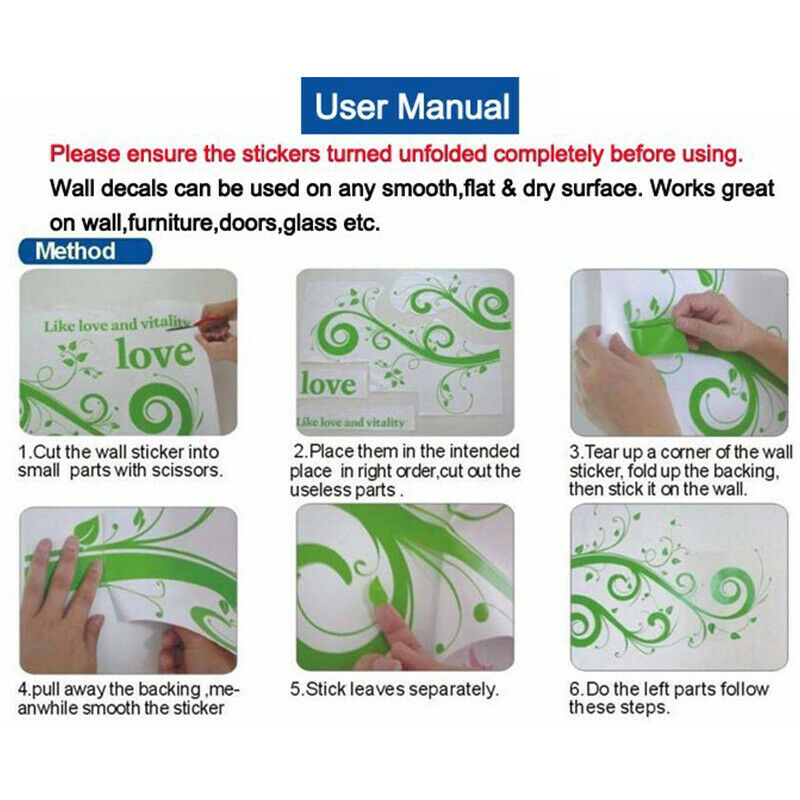 User Manual

Please ensure the stickers turned unfolded completely before using.

Wall decals can be used on any smooth,flat & dry surface. Works great on wall,furniture,doors,glass etc.

Method

Like love and vitality
love

1.Cut the wall sticker into small parts with scissors.

love
Like love and vitality

2.Place them in the intended place in right order,cut out the useless parts .

3.Tear up a corner of the wall sticker, fold up the backing, then stick it on the wall.

4.pull away the backing ,meanwhile smooth the sticker

5.Stick leaves separately.

6.Do the left parts follow these steps.