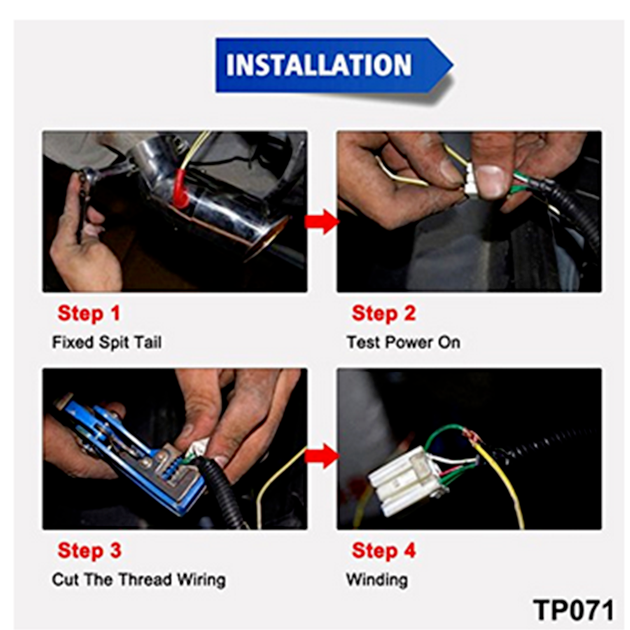 INSTALLATION

Step 1
Fixed Spit Tail

Step 2
Test Power On

Step 3
Cut The Thread Wiring

Step 4
Winding

TP071