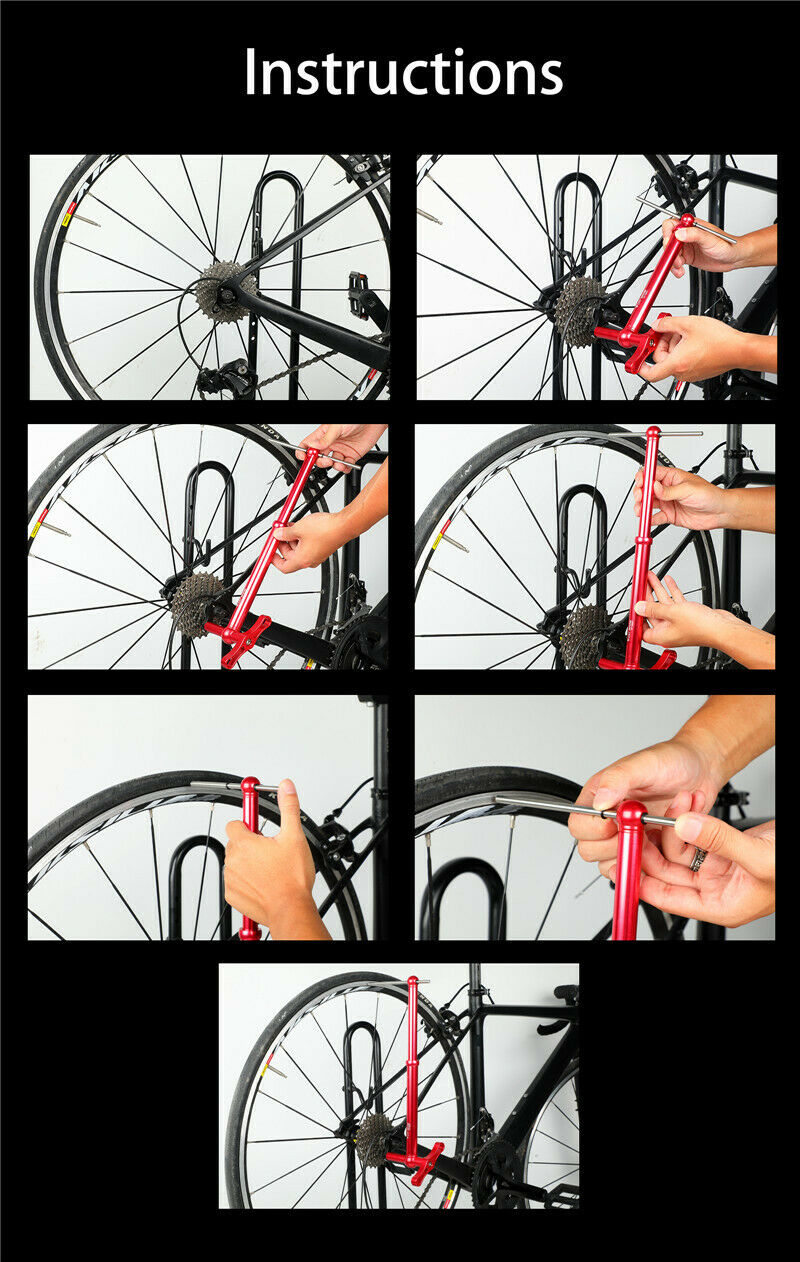 Instructions