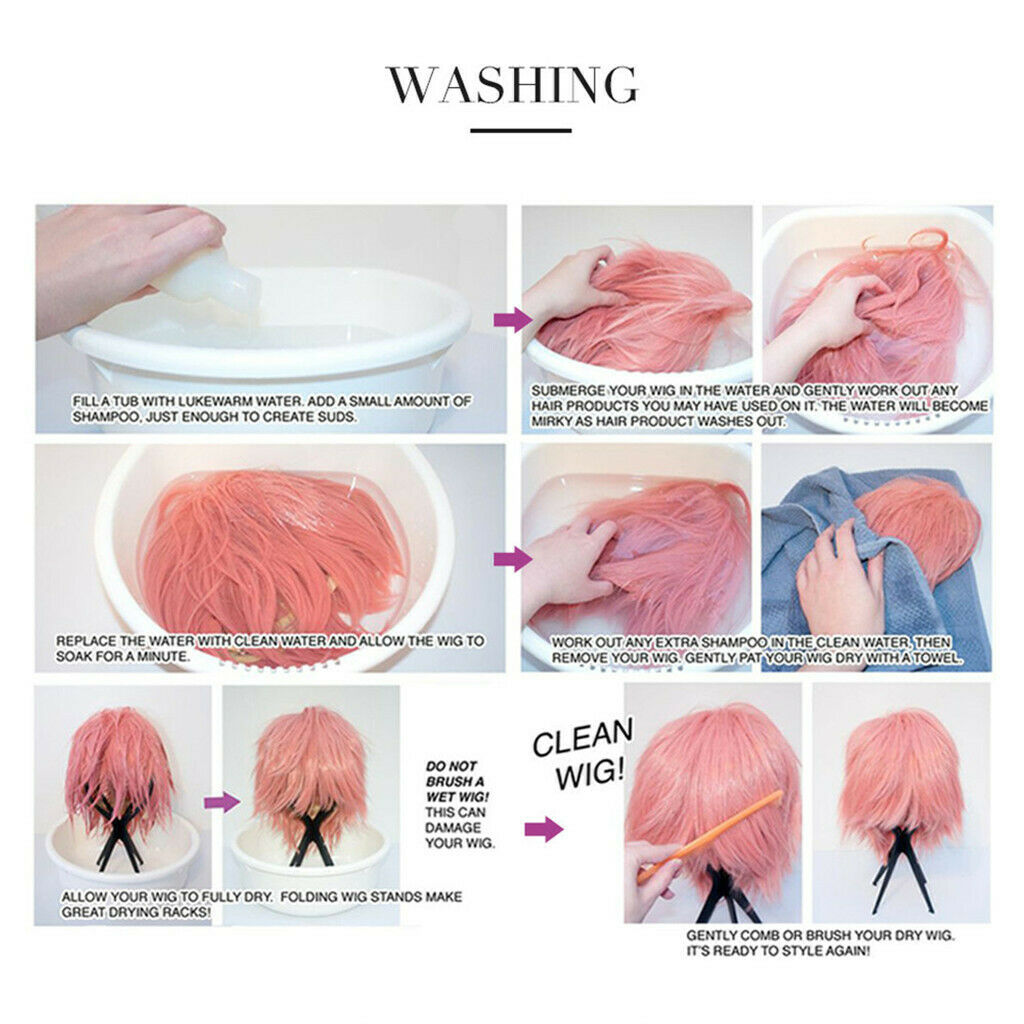 WASHING

FILL A TUB WITH LUKEWARM WATER. ADD A SMALL AMOUNT OF SHAMPOO, JUST ENOUGH TO CREATE SUDS.

SUBMERGE YOUR WIG IN THE WATER AND GENTLY WORK OUT ANY HAIR PRODUCTS YOU MAY HAVE USED ON IT. THE WATER WILL BECOME MIRKY AS HAIR PRODUCT WASHES OUT.

REPLACE THE WATER WITH CLEAN WATER AND ALLOW THE WIG TO SOAK FOR A MINUTE.

WORK OUT ANY EXTRA SHAMPOO IN THE CLEAN WATER. THEN REMOVE YOUR WIG. GENTLY PAT YOUR WIG DRY WITH A TOWEL.

ALLOW YOUR WIG TO FULLY DRY. FOLDING WIG STANDS MAKE GREAT DRYING RACKS!

DO NOT BRUSH A WET WIG! THIS CAN DAMAGE YOUR WIG.

CLEAN WIG!

GENTLY COMB OR BRUSH YOUR DRY WIG. IT'S READY TO STYLE AGAIN!